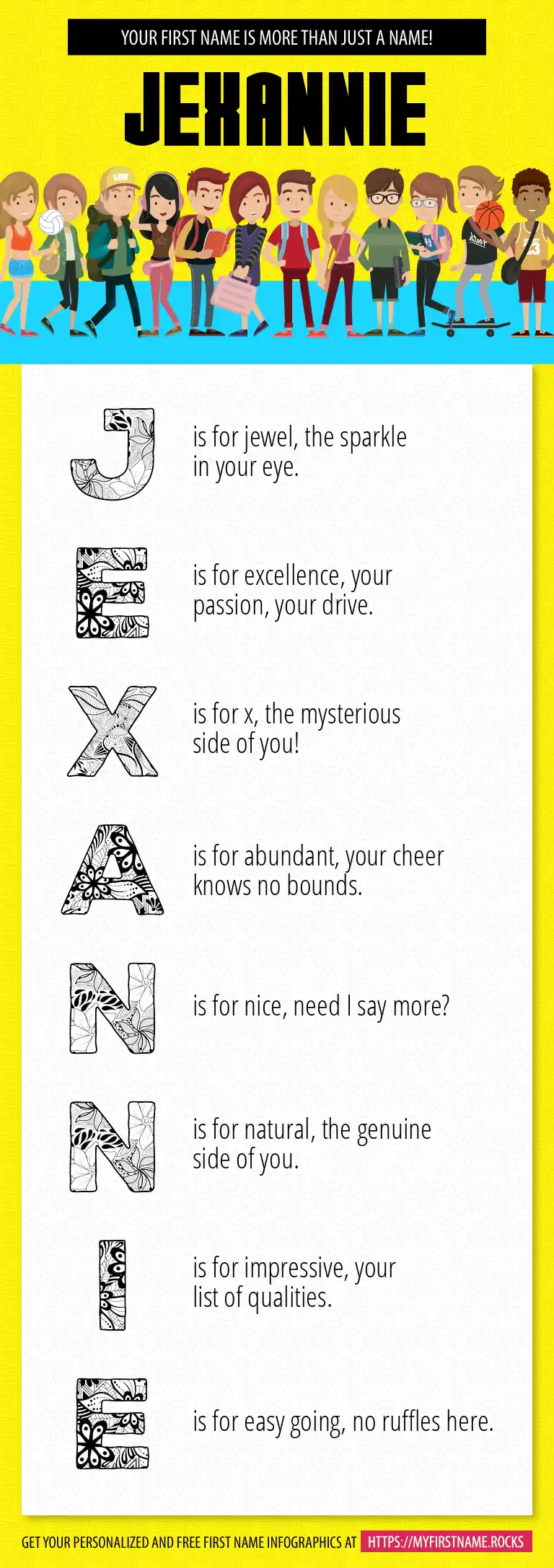 YOUR FIRST NAME IS MORE THAN JUST A NAME!

JEXANNIE

J is for jewel, the sparkle in your eye.

E is for excellence, your passion, your drive.

X is for x, the mysterious side of you!

A is for abundant, your cheer knows no bounds.

N is for nice, need I say more?

N is for natural, the genuine side of you.

I is for impressive, your list of qualities.

E is for easy going, no ruffles here.

GET YOUR PERSONALIZED AND FREE FIRST NAME INFOGRAPHICS AT HTTPS://MYFIRSTNAME.ROCKS