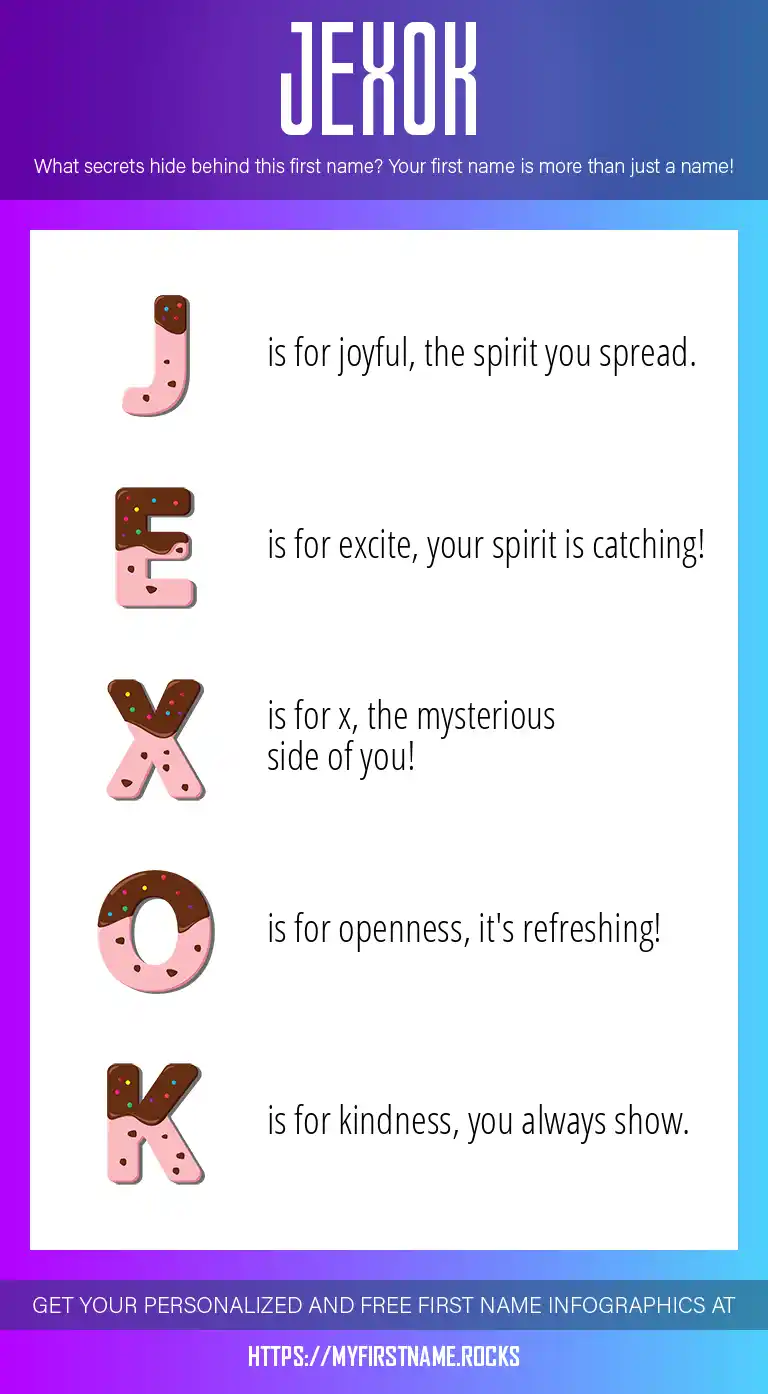 JEXOK

What secrets hide behind this first name? Your first name is more than just a name!

J is for joyful, the spirit you spread.

E is for excite, your spirit is catching!

X is for x, the mysterious side of you!

O is for openness, it's refreshing!

K is for kindness, you always show.

GET YOUR PERSONALIZED AND FREE FIRST NAME INFOGRAPHICS AT

HTTPS://MYFIRSTNAME.ROCKS