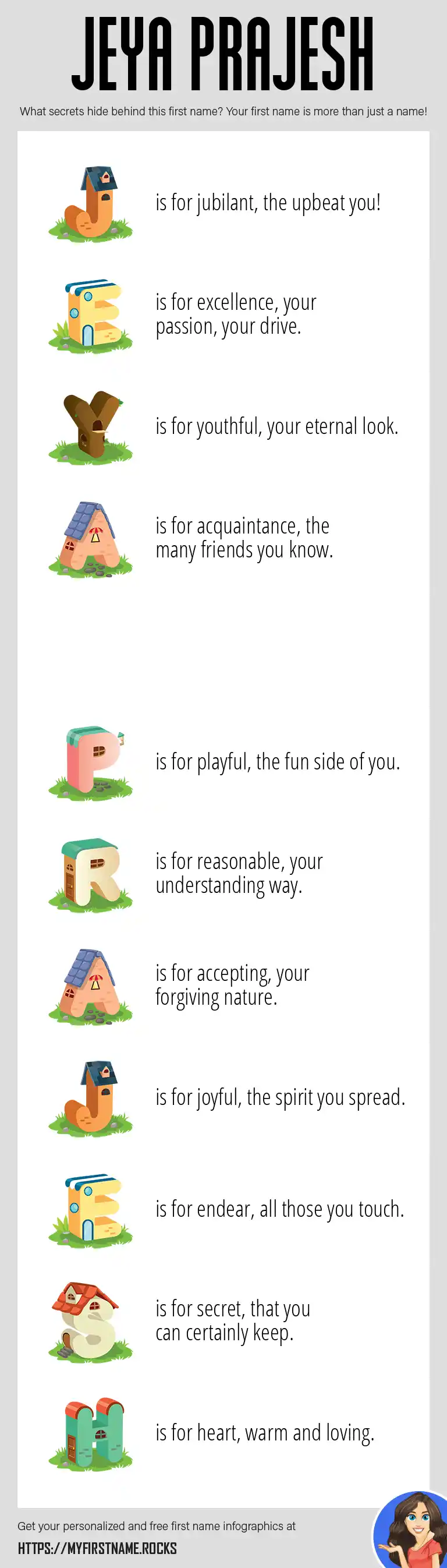 JEYA PRAJESH

What secrets hide behind this first name? Your first name is more than just a name!

J is for jubilant, the upbeat you!

E is for excellence, your passion, your drive.

Y is for youthful, your eternal look.

A is for acquaintance, the many friends you know.

P is for playful, the fun side of you.

R is for reasonable, your understanding way.

A is for accepting, your forgiving nature.

J is for joyful, the spirit you spread.

E is for endear, all those you touch.

S is for secret, that you can certainly keep.

H is for heart, warm and loving.

Get your personalized and free first name infographics at

HTTPS://MYFIRSTNAME.ROCKS