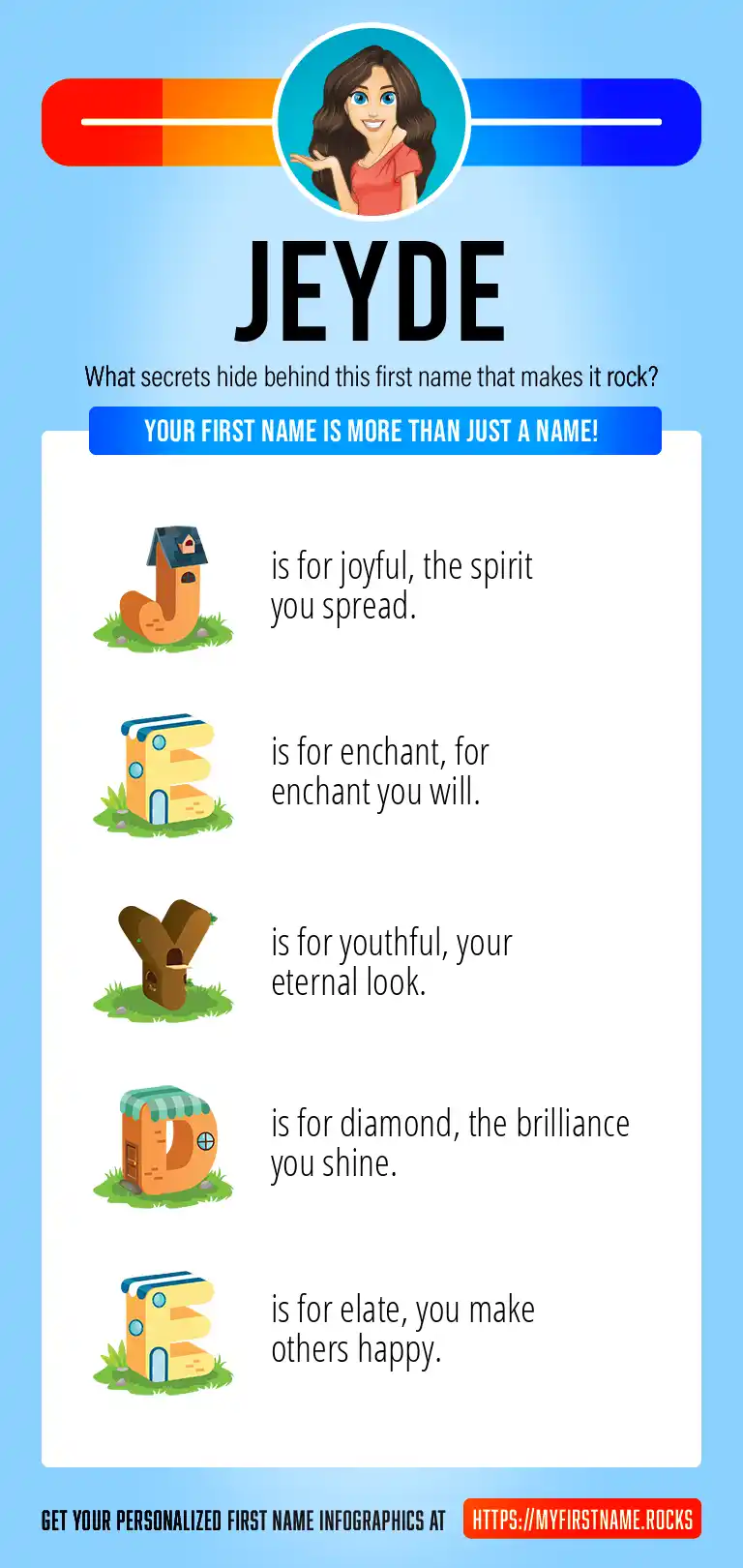 JEYDE

What secrets hide behind this first name that makes it rock?

YOUR FIRST NAME IS MORE THAN JUST A NAME!

J is for joyful, the spirit you spread.

E is for enchant, for enchant you will.

Y is for youthful, your eternal look.

D is for diamond, the brilliance you shine.

E is for elate, you make others happy.

GET YOUR PERSONALIZED FIRST NAME INFOGRAPHICS AT HTTPS://MYFIRSTNAME.ROCKS