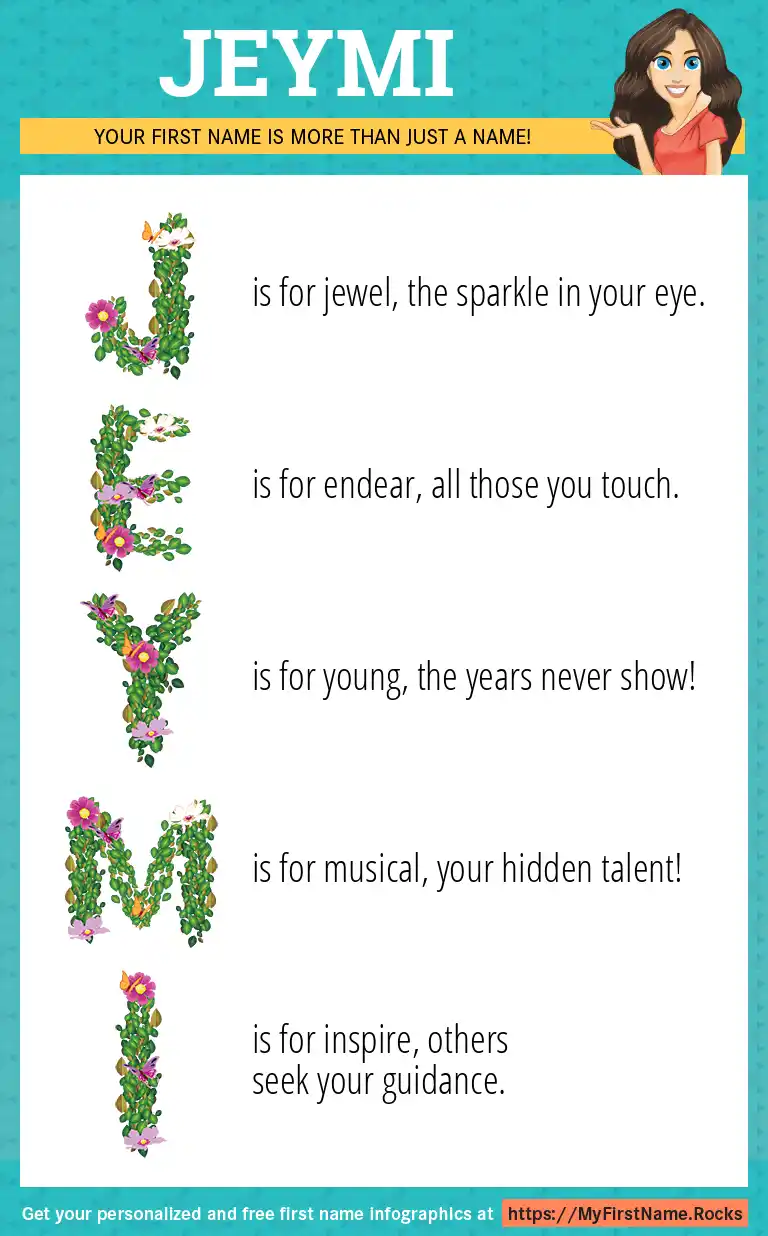 JEYMI

YOUR FIRST NAME IS MORE THAN JUST A NAME!

J is for jewel, the sparkle in your eye.

E is for endear, all those you touch.

Y is for young, the years never show!

M is for musical, your hidden talent!

I is for inspire, others seek your guidance.

Get your personalized and free first name infographics at https://MyFirstName.Rocks