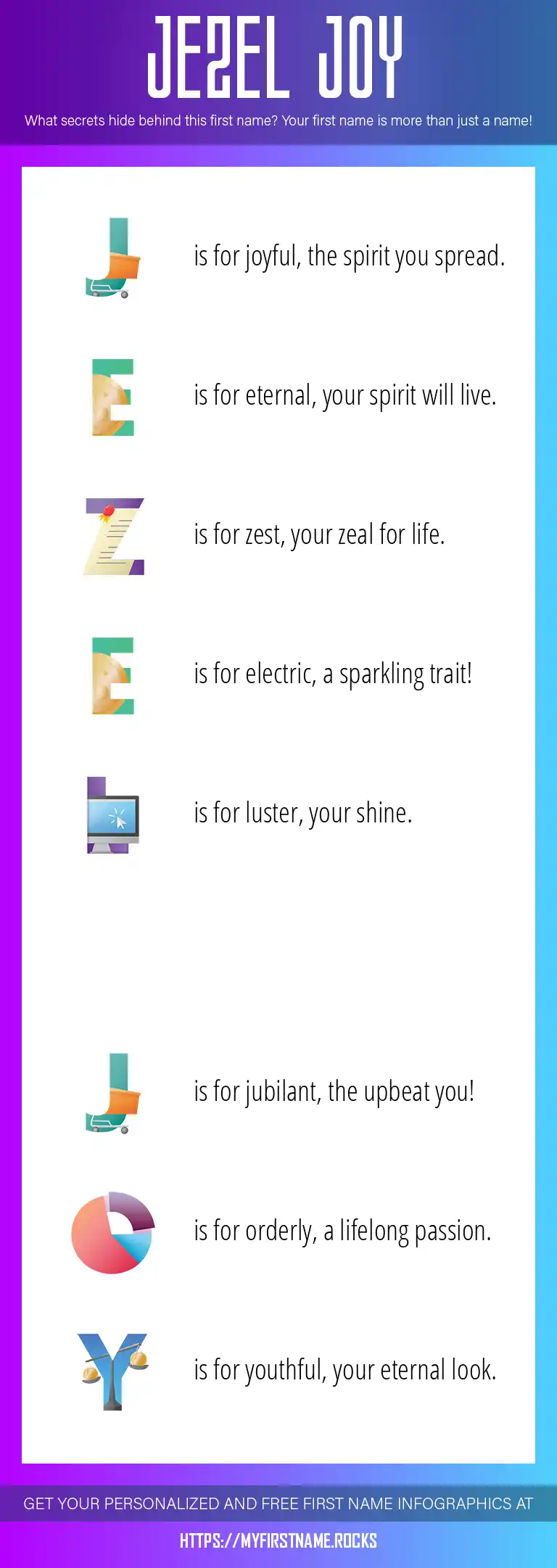 JEZEL JOY

What secrets hide behind this first name? Your first name is more than just a name!

J is for joyful, the spirit you spread.

E is for eternal, your spirit will live.

Z is for zest, your zeal for life.

E is for electric, a sparkling trait!

L is for luster, your shine.

J is for jubilant, the upbeat you!

O is for orderly, a lifelong passion.

Y is for youthful, your eternal look.

GET YOUR PERSONALIZED AND FREE FIRST NAME INFOGRAPHICS AT

HTTPS://MYFIRSTNAME.ROCKS