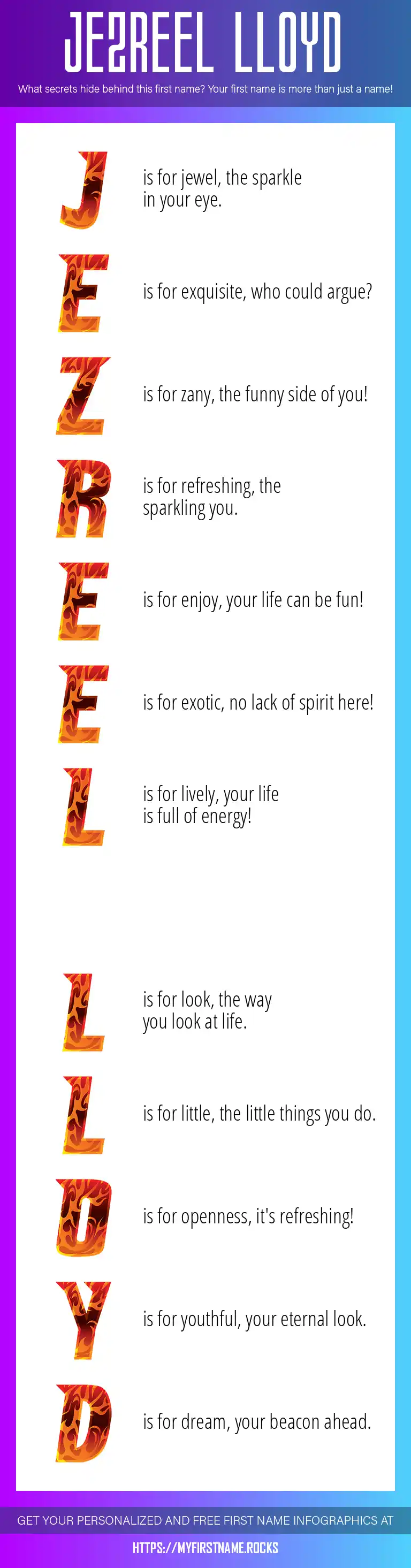 JEZREEL LLOYD

What secrets hide behind this first name? Your first name is more than just a name!

J is for jewel, the sparkle in your eye.

E is for exquisite, who could argue?

Z is for zany, the funny side of you!

R is for refreshing, the sparkling you.

E is for enjoy, your life can be fun!

E is for exotic, no lack of spirit here!

L is for lively, your life is full of energy!

L is for look, the way you look at life.

L is for little, the little things you do.

O is for openness, it's refreshing!

Y is for youthful, your eternal look.

D is for dream, your beacon ahead.

GET YOUR PERSONALIZED AND FREE FIRST NAME INFOGRAPHICS AT

HTTPS://MYFIRSTNAME.ROCKS