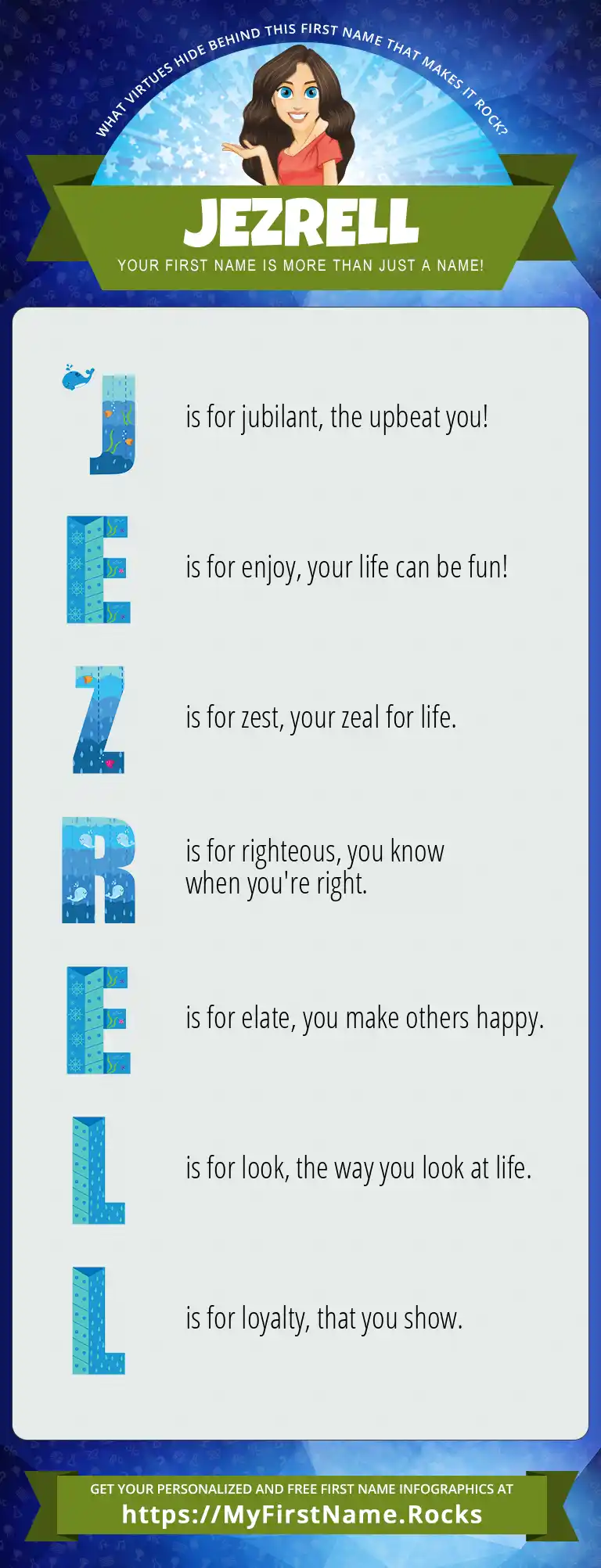 WHAT VIRTUES HIDE BEHIND THIS FIRST NAME THAT MAKES IT ROCK?

JEZRELL

YOUR FIRST NAME IS MORE THAN JUST A NAME!

J is for jubilant, the upbeat you!

E is for enjoy, your life can be fun!

Z is for zest, your zeal for life.

R is for righteous, you know when you're right.

E is for elate, you make others happy.

L is for look, the way you look at life.

L is for loyalty, that you show.

GET YOUR PERSONALIZED AND FREE FIRST NAME INFOGRAPHICS AT

https://MyFirstName.Rocks