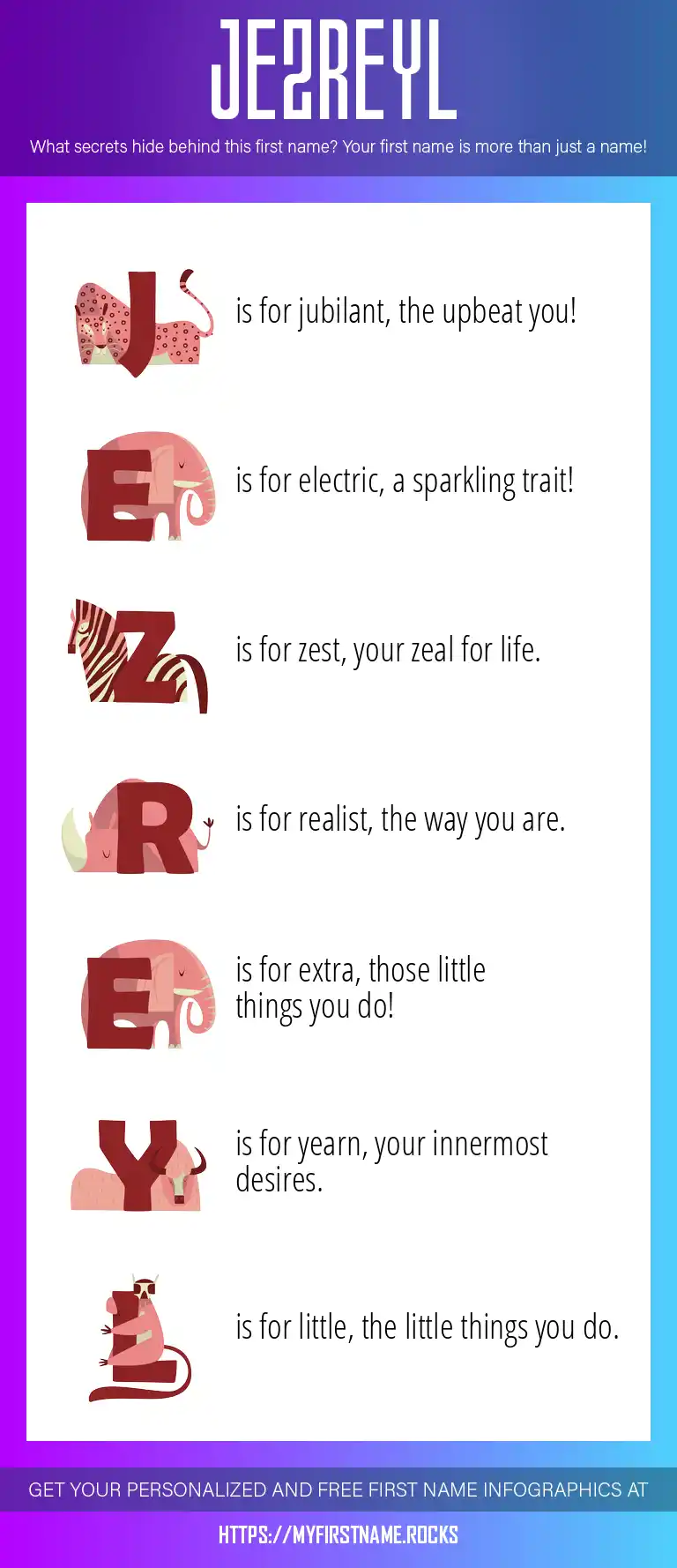 JEZREYL

What secrets hide behind this first name? Your first name is more than just a name!

J is for jubilant, the upbeat you!

E is for electric, a sparkling trait!

Z is for zest, your zeal for life.

R is for realist, the way you are.

E is for extra, those little things you do!

Y is for yearn, your innermost desires.

L is for little, the little things you do.

GET YOUR PERSONALIZED AND FREE FIRST NAME INFOGRAPHICS AT

HTTPS://MYFIRSTNAME.ROCKS