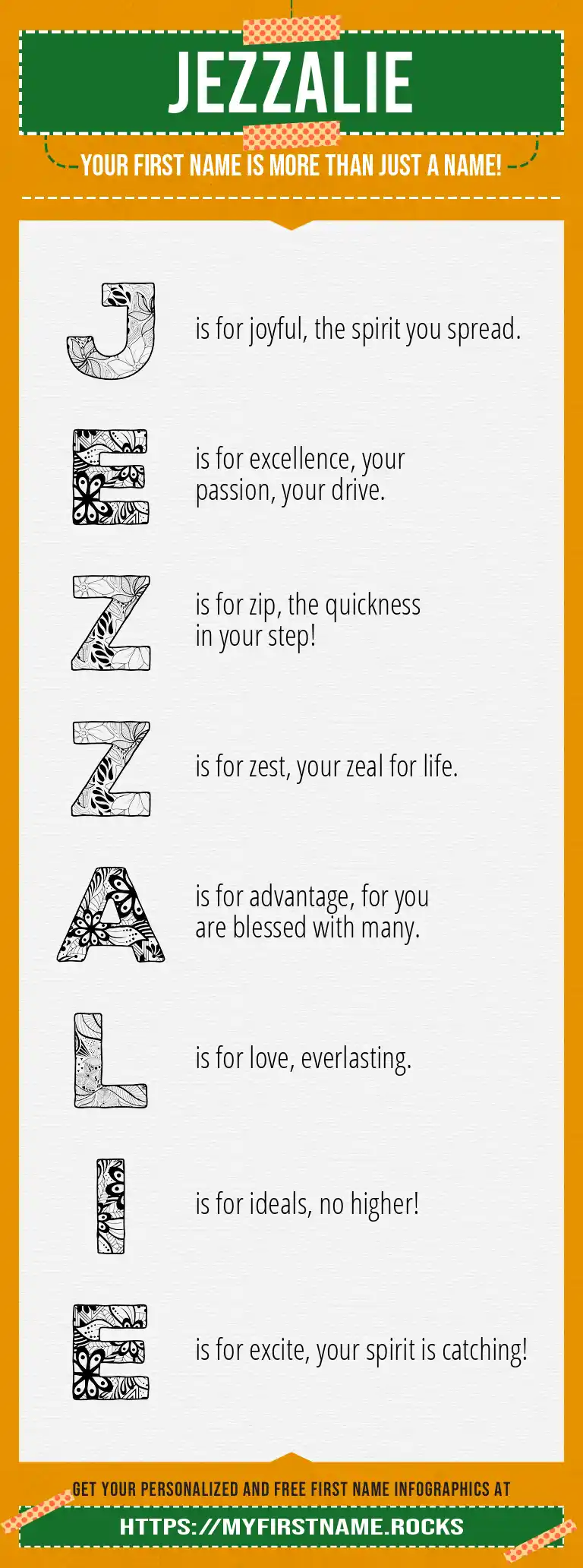 JEZZALIE

YOUR FIRST NAME IS MORE THAN JUST A NAME!

J is for joyful, the spirit you spread.

E is for excellence, your passion, your drive.

Z is for zip, the quickness in your step!

Z is for zest, your zeal for life.

A is for advantage, for you are blessed with many.

L is for love, everlasting.

I is for ideals, no higher!

E is for excite, your spirit is catching!

GET YOUR PERSONALIZED AND FREE FIRST NAME INFOGRAPHICS AT

HTTPS://MYFIRSTNAME.ROCKS