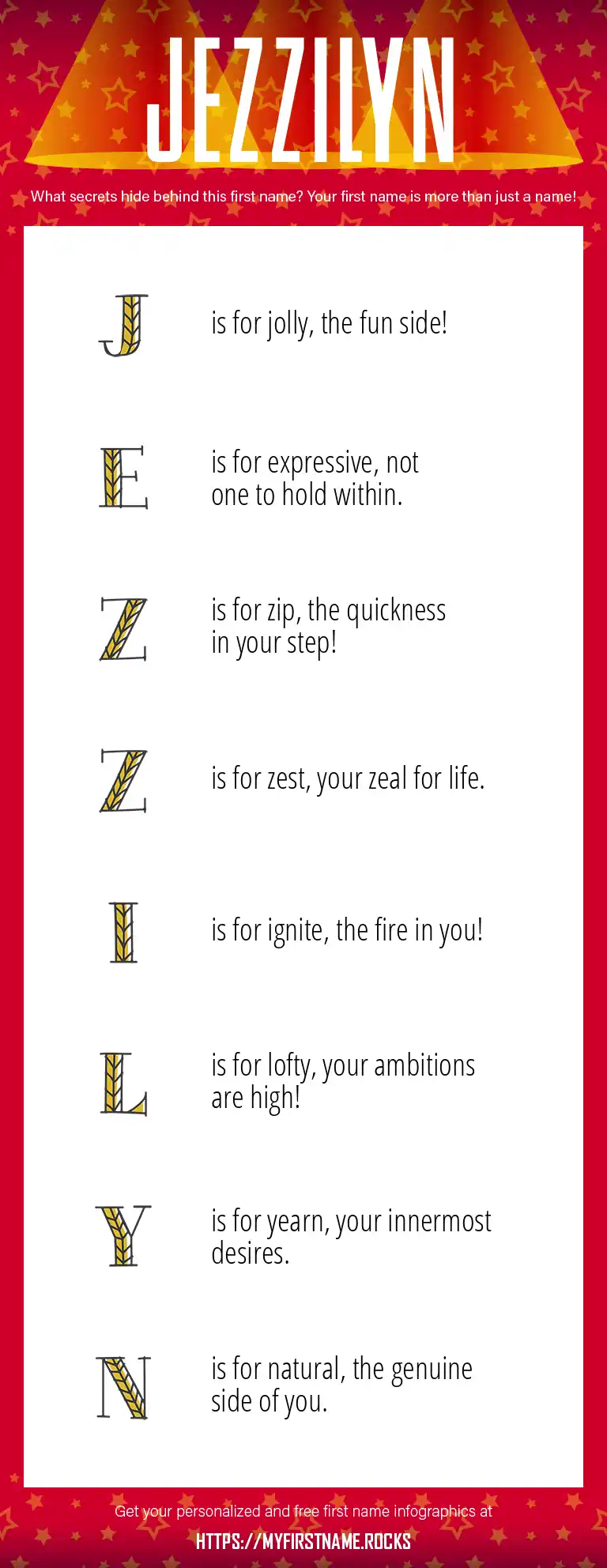 JEZZILYN

What secrets hide behind this first name? Your first name is more than just a name!

J is for jolly, the fun side!

E is for expressive, not one to hold within.

Z is for zip, the quickness in your step!

Z is for zest, your zeal for life.

I is for ignite, the fire in you!

L is for lofty, your ambitions are high!

Y is for yearn, your innermost desires.

N is for natural, the genuine side of you.

Get your personalized and free first name infographics at

HTTPS://MYFIRSTNAME.ROCKS