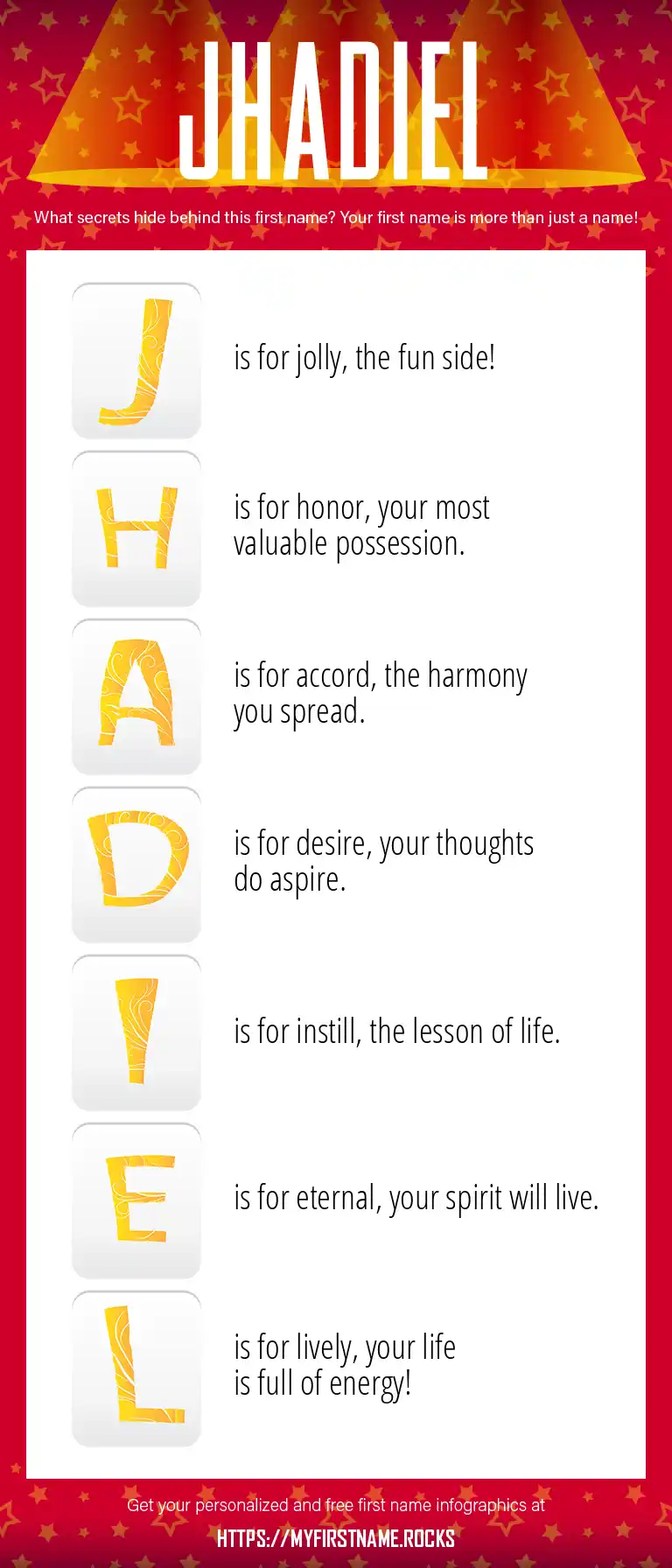 JHADIEL

What secrets hide behind this first name? Your first name is more than just a name!

J is for jolly, the fun side!

H is for honor, your most valuable possession.

A is for accord, the harmony you spread.

D is for desire, your thoughts do aspire.

I is for instill, the lesson of life.

E is for eternal, your spirit will live.

L is for lively, your life is full of energy!

Get your personalized and free first name infographics at

HTTPS://MYFIRSTNAME.ROCKS