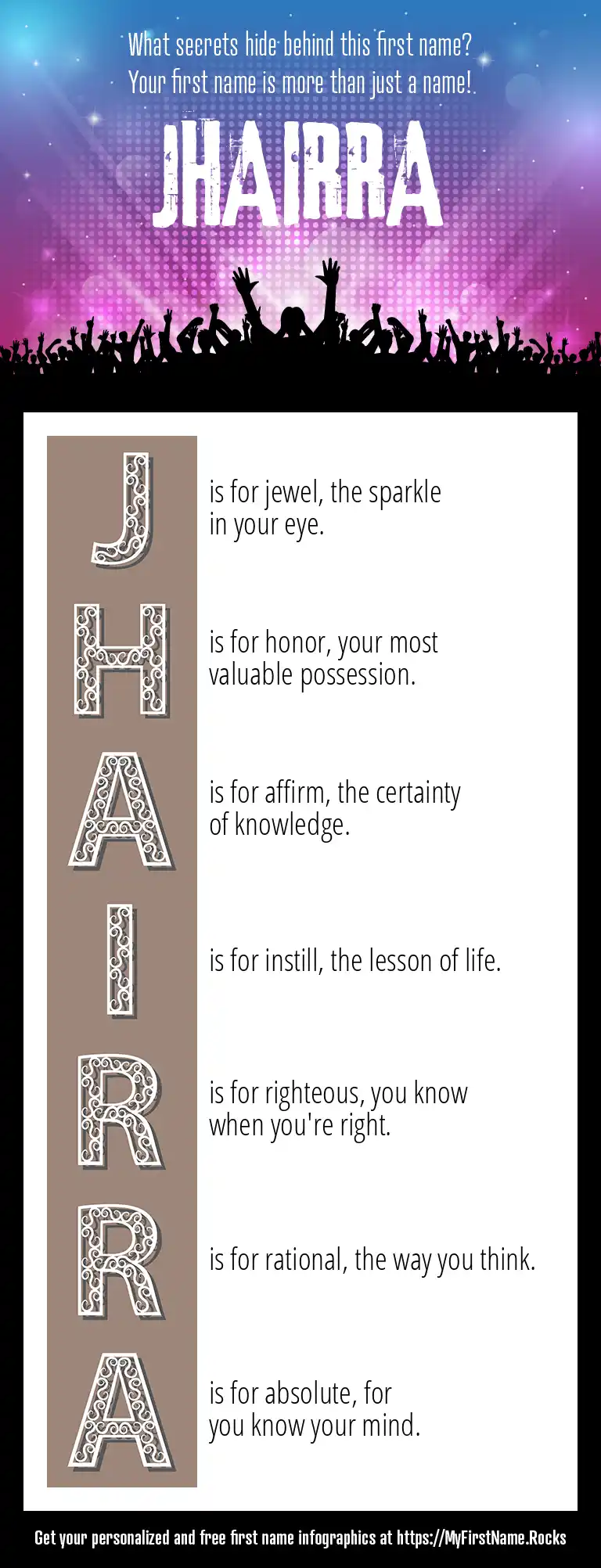 What secrets hide behind this first name?
Your first name is more than just a name!

JHAIRRA

J is for jewel, the sparkle in your eye.

H is for honor, your most valuable possession.

A is for affirm, the certainty of knowledge.

I is for instill, the lesson of life.

R is for righteous, you know when you're right.

R is for rational, the way you think.

A is for absolute, for you know your mind.

Get your personalized and free first name infographics at https://MyFirstName.Rocks