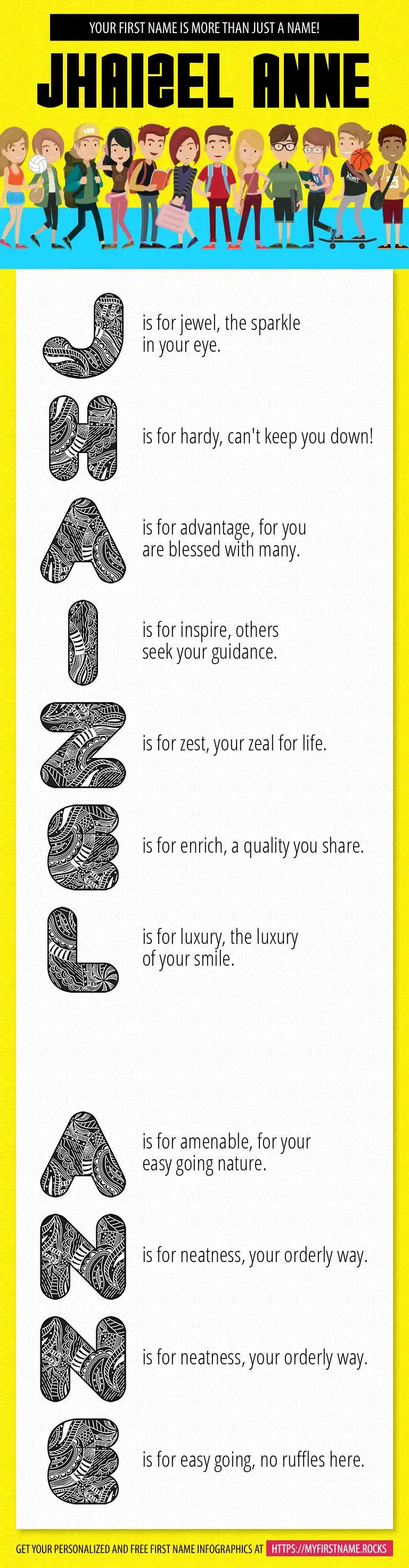 YOUR FIRST NAME IS MORE THAN JUST A NAME!

JHAIZEL ANNE

J is for jewel, the sparkle in your eye.

H is for hardy, can't keep you down!

A is for advantage, for you are blessed with many.

I is for inspire, others seek your guidance.

Z is for zest, your zeal for life.

E is for enrich, a quality you share.

L is for luxury, the luxury of your smile.

A is for amenable, for your easy going nature.

N is for neatness, your orderly way.

N is for neatness, your orderly way.

E is for easy going, no ruffles here.

GET YOUR PERSONALIZED AND FREE FIRST NAME INFOGRAPHICS AT HTTPS://MYFIRSTNAME.ROCKS