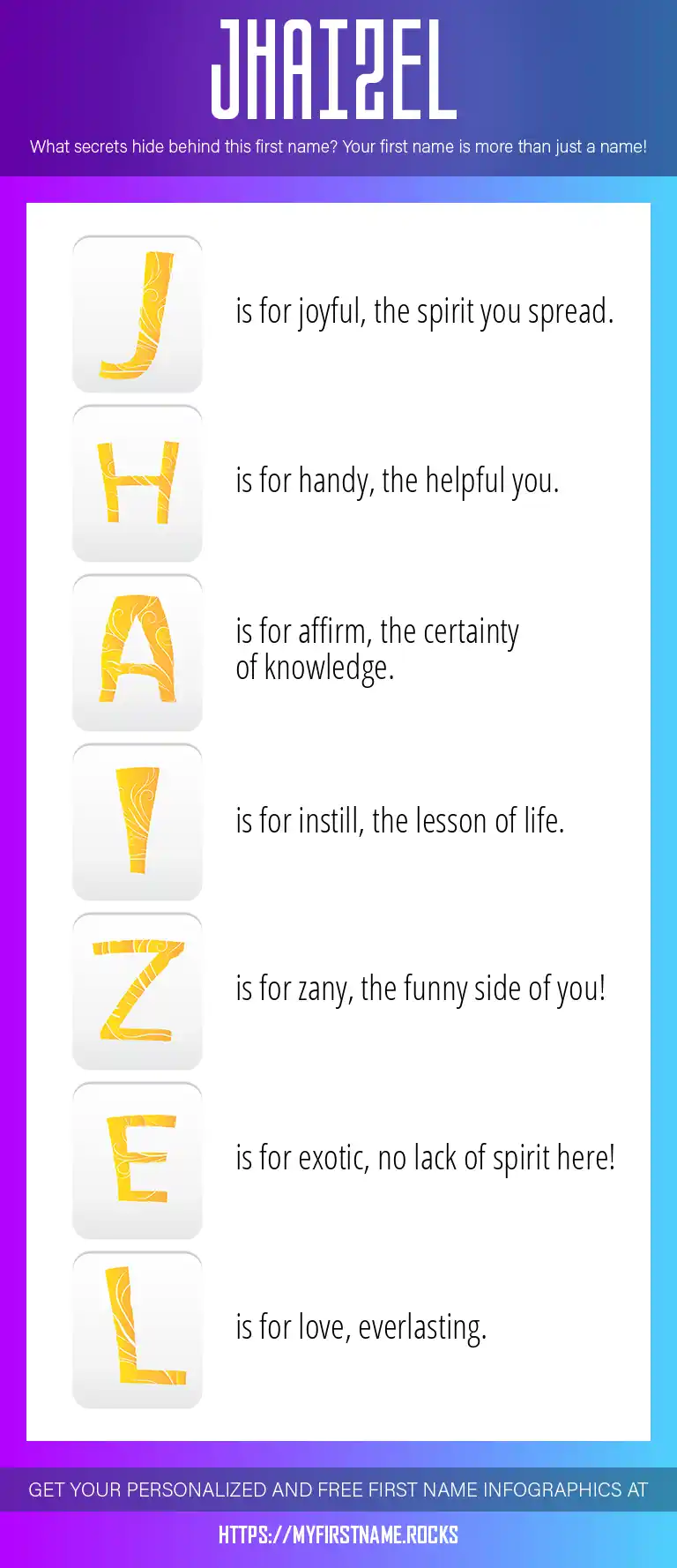 JHAIZEL

What secrets hide behind this first name? Your first name is more than just a name!

J is for joyful, the spirit you spread.

H is for handy, the helpful you.

A is for affirm, the certainty of knowledge.

I is for instill, the lesson of life.

Z is for zany, the funny side of you!

E is for exotic, no lack of spirit here!

L is for love, everlasting.

GET YOUR PERSONALIZED AND FREE FIRST NAME INFOGRAPHICS AT

HTTPS://MYFIRSTNAME.ROCKS