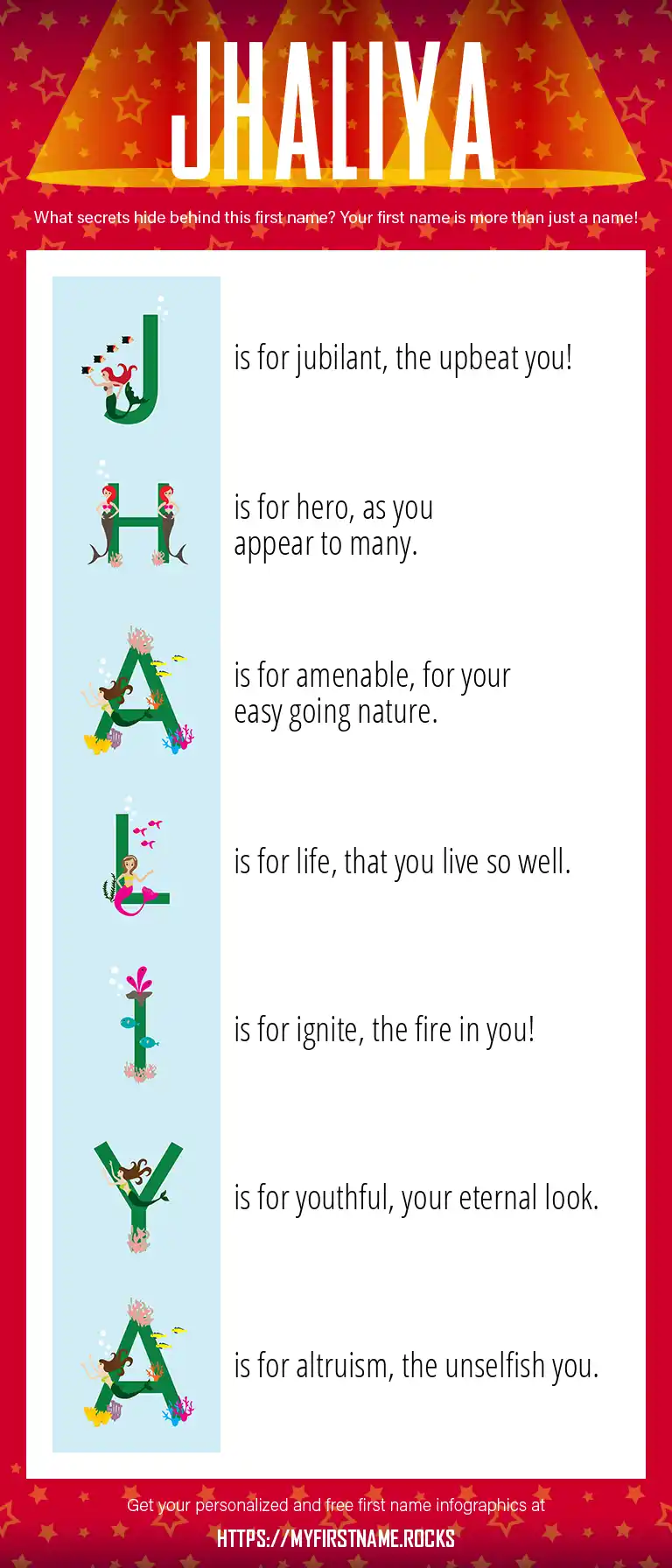 JHALIYA

What secrets hide behind this first name? Your first name is more than just a name!

J is for jubilant, the upbeat you!

H is for hero, as you appear to many.

A is for amenable, for your easy going nature.

L is for life, that you live so well.

I is for ignite, the fire in you!

Y is for youthful, your eternal look.

A is for altruism, the unselfish you.

Get your personalized and free first name infographics at

HTTPS://MYFIRSTNAME.ROCKS