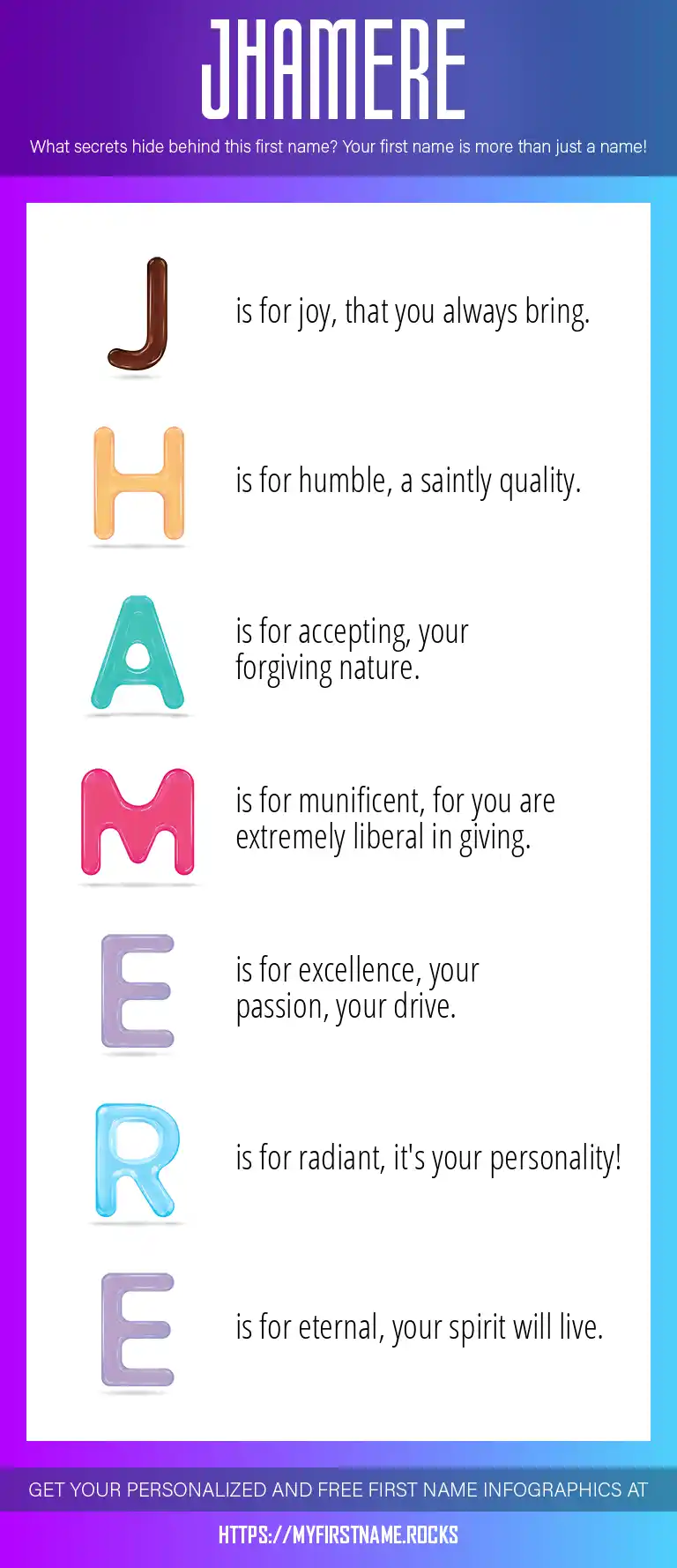 JHAMERE

What secrets hide behind this first name? Your first name is more than just a name!

J

is for joy, that you always bring.

H

is for humble, a saintly quality.

A

is for accepting, your forgiving nature.

M

is for munificent, for you are extremely liberal in giving.

E

is for excellence, your passion, your drive.

R

is for radiant, it's your personality!

E

is for eternal, your spirit will live.

GET YOUR PERSONALIZED AND FREE FIRST NAME INFOGRAPHICS AT

HTTPS://MYFIRSTNAME.ROCKS