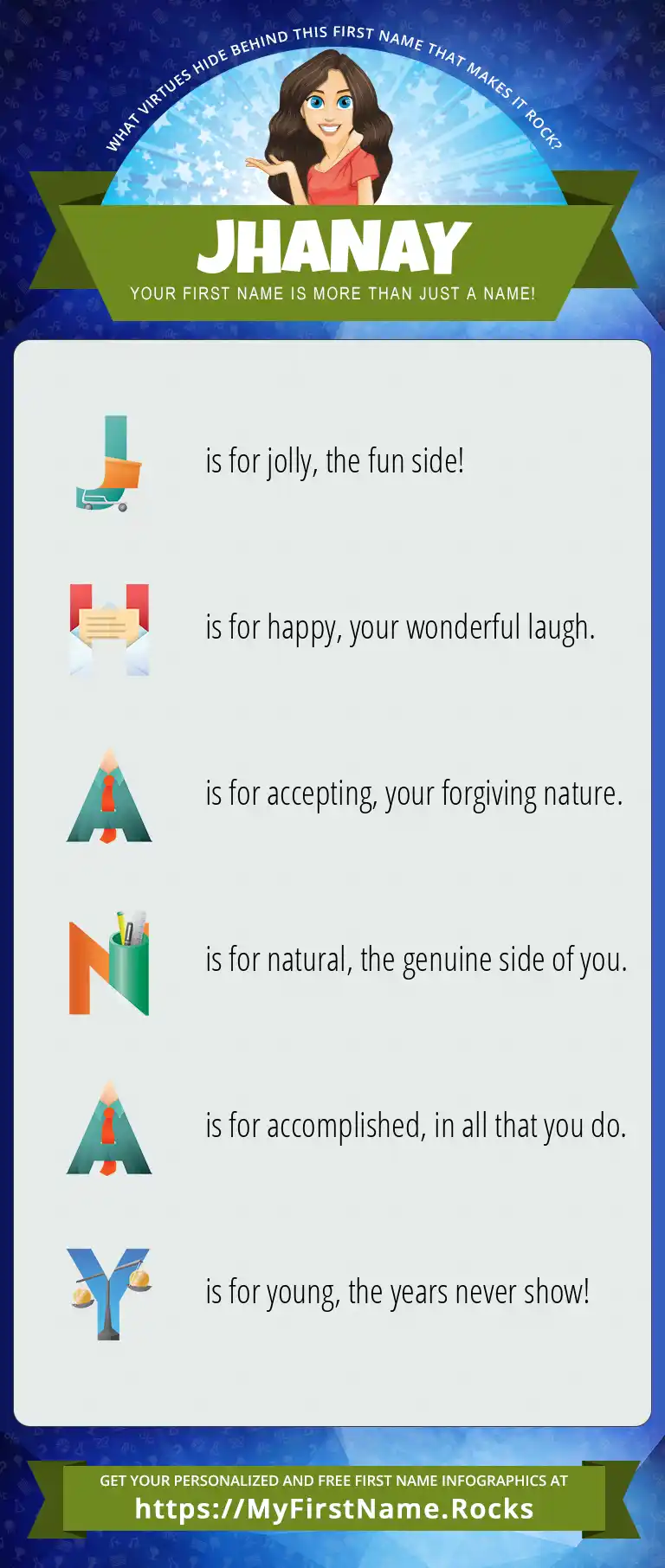 WHAT VIRTUES HIDE BEHIND THIS FIRST NAME THAT MAKES IT ROCK?

JHANAY

YOUR FIRST NAME IS MORE THAN JUST A NAME!

J is for jolly, the fun side!

H is for happy, your wonderful laugh.

A is for accepting, your forgiving nature.

N is for natural, the genuine side of you.

A is for accomplished, in all that you do.

Y is for young, the years never show!

GET YOUR PERSONALIZED AND FREE FIRST NAME INFOGRAPHICS AT
https://MyFirstName.Rocks