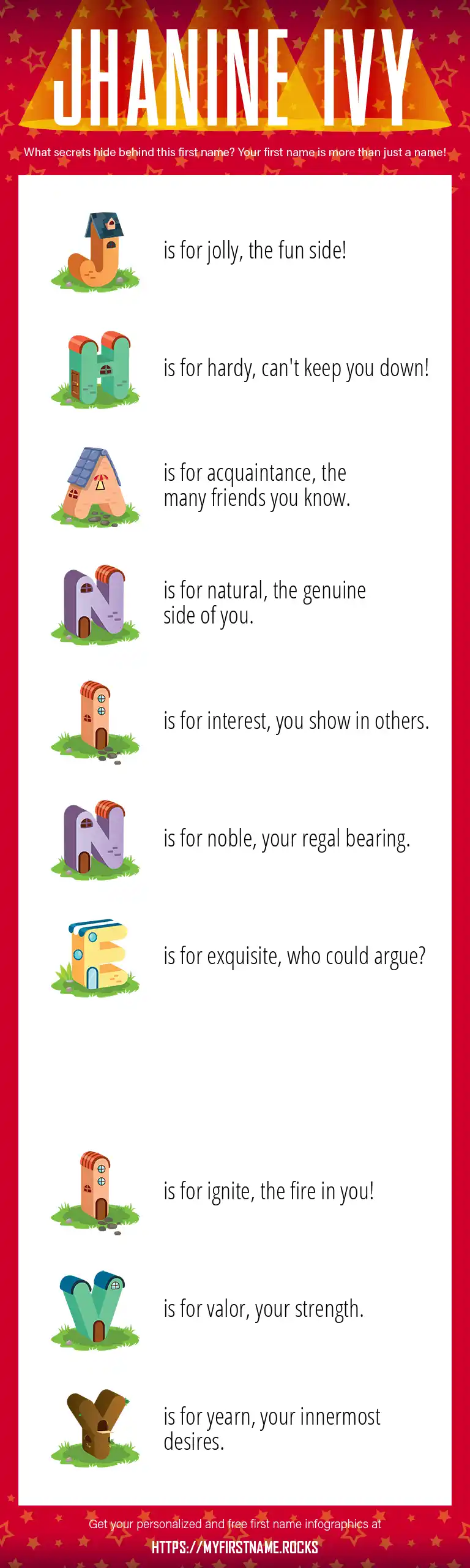 JHANINE IVY

What secrets hide behind this first name? Your first name is more than just a name!

J is for jolly, the fun side!

H is for hardy, can't keep you down!

A is for acquaintance, the many friends you know.

N is for natural, the genuine side of you.

I is for interest, you show in others.

N is for noble, your regal bearing.

E is for exquisite, who could argue?

I is for ignite, the fire in you!

V is for valor, your strength.

Y is for yearn, your innermost desires.

Get your personalized and free first name infographics at
HTTPS://MYFIRSTNAME.ROCKS