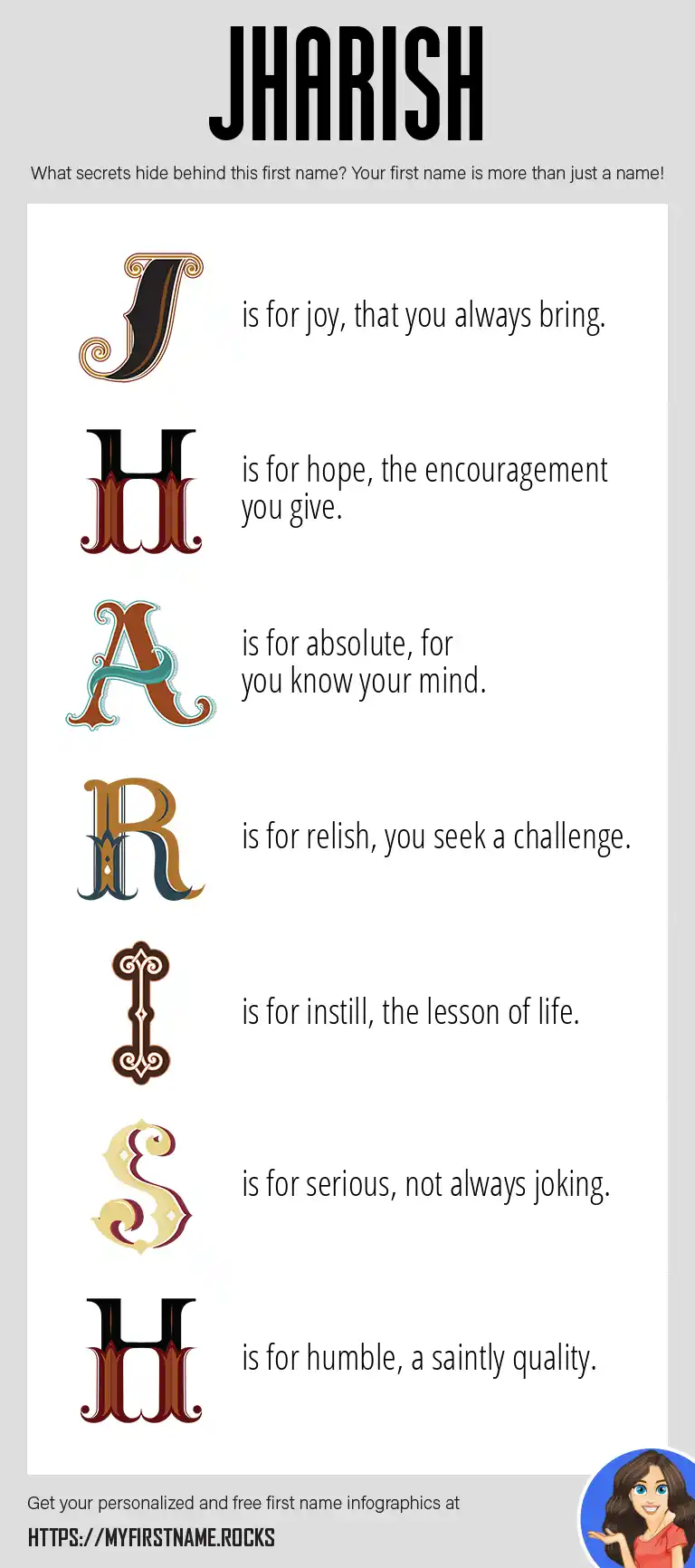 JHARISH

What secrets hide behind this first name? Your first name is more than just a name!

J is for joy, that you always bring.

H is for hope, the encouragement you give.

A is for absolute, for you know your mind.

R is for relish, you seek a challenge.

I is for instill, the lesson of life.

S is for serious, not always joking.

H is for humble, a saintly quality.

Get your personalized and free first name infographics at

HTTPS://MYFIRSTNAME.ROCKS