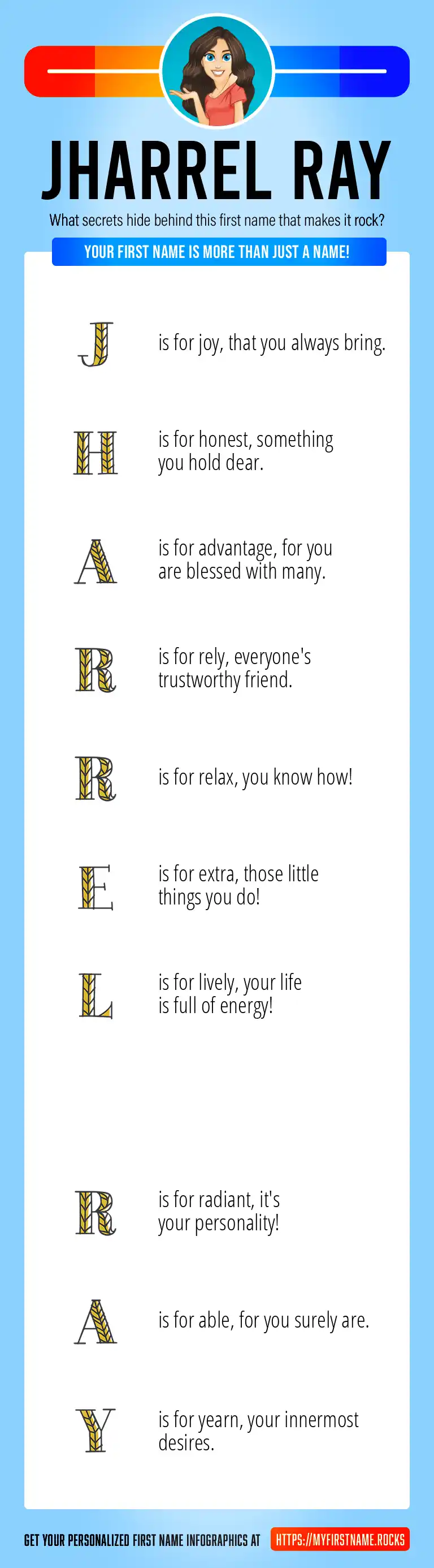 JHARREL RAY

What secrets hide behind this first name that makes it rock?

YOUR FIRST NAME IS MORE THAN JUST A NAME!

J is for joy, that you always bring.

H is for honest, something you hold dear.

A is for advantage, for you are blessed with many.

R is for rely, everyone's trustworthy friend.

R is for relax, you know how!

E is for extra, those little things you do!

L is for lively, your life is full of energy!

R is for radiant, it's your personality!

A is for able, for you surely are.

Y is for yearn, your innermost desires.

GET YOUR PERSONALIZED FIRST NAME INFOGRAPHICS AT HTTPS://MYFIRSTNAME.ROCKS