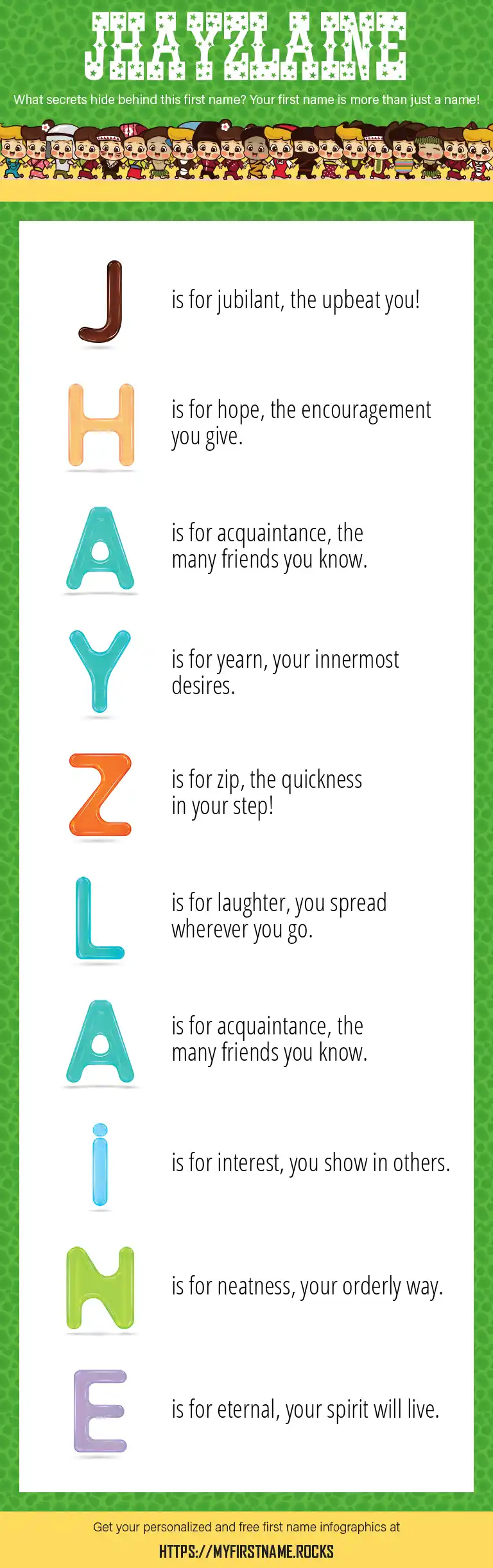 JHAYZLAINE

What secrets hide behind this first name? Your first name is more than just a name!

J is for jubilant, the upbeat you!

H is for hope, the encouragement you give.

A is for acquaintance, the many friends you know.

Y is for yearn, your innermost desires.

Z is for zip, the quickness in your step!

L is for laughter, you spread wherever you go.

A is for acquaintance, the many friends you know.

i is for interest, you show in others.

N is for neatness, your orderly way.

E is for eternal, your spirit will live.

Get your personalized and free first name infographics at

HTTPS://MYFIRSTNAME.ROCKS