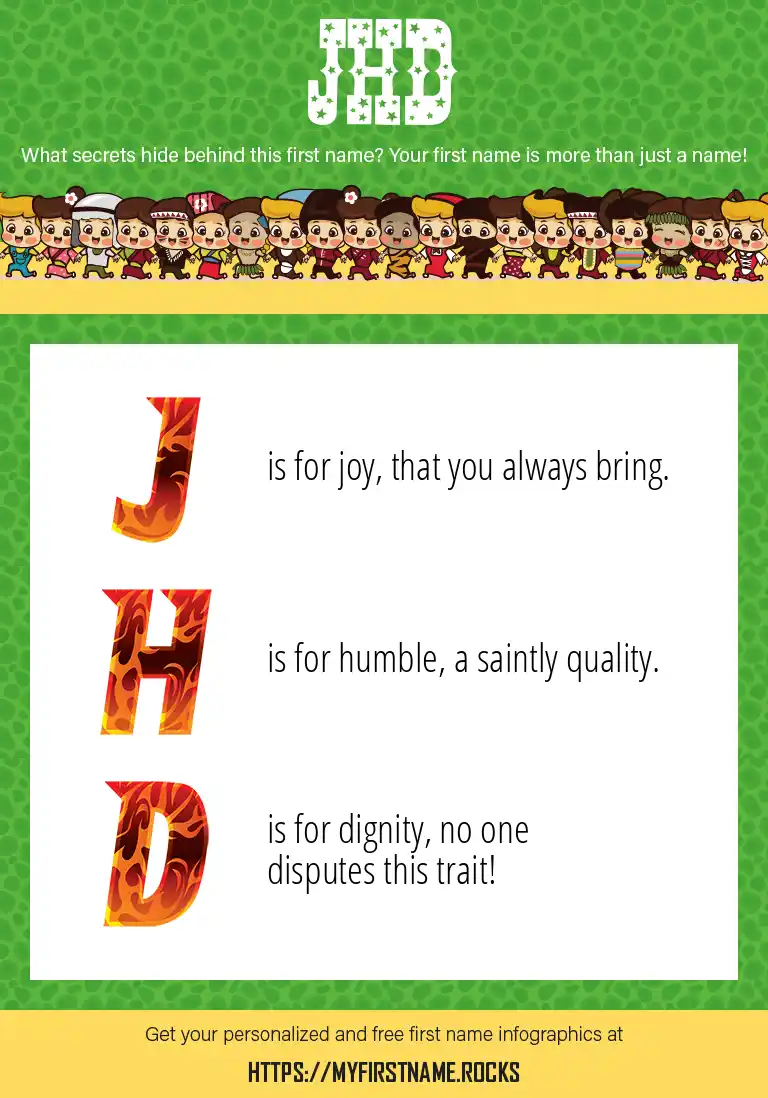 JHD

What secrets hide behind this first name? Your first name is more than just a name!

J is for joy, that you always bring.

H is for humble, a saintly quality.

D is for dignity, no one disputes this trait!

Get your personalized and free first name infographics at

HTTPS://MYFIRSTNAME.ROCKS