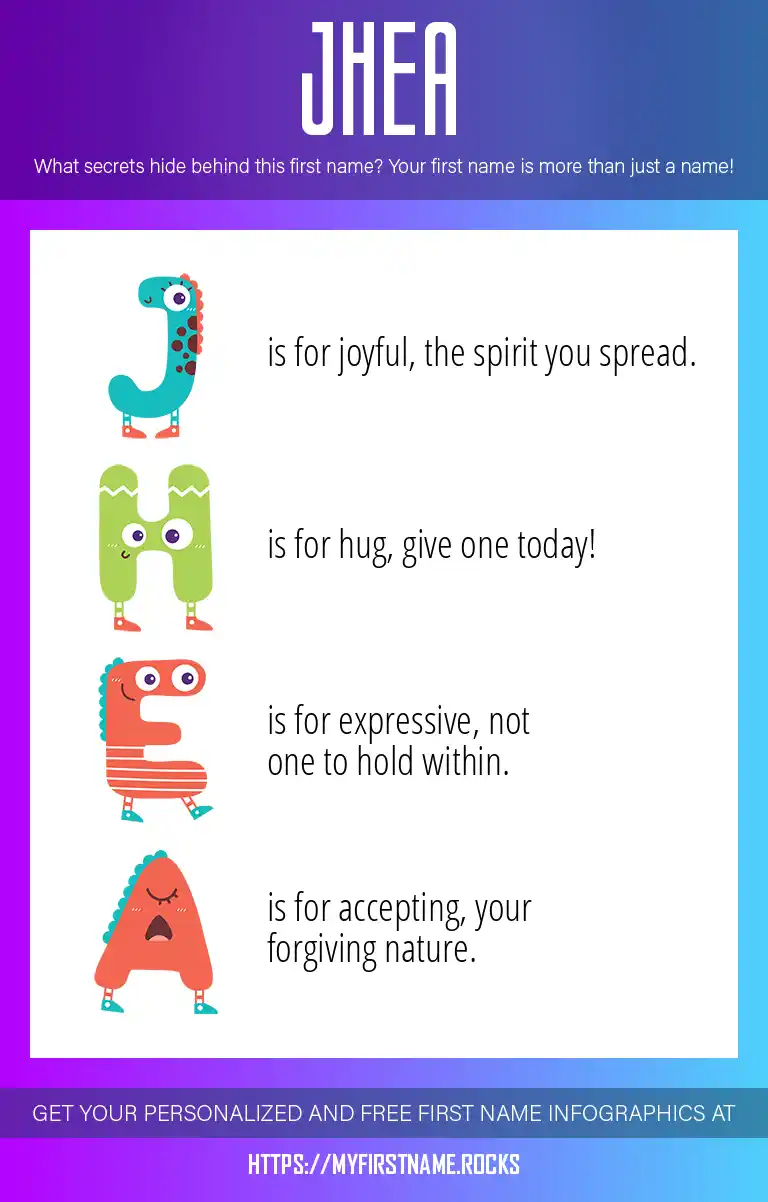 JHEA

What secrets hide behind this first name? Your first name is more than just a name!

J is for joyful, the spirit you spread.

H is for hug, give one today!

E is for expressive, not one to hold within.

A is for accepting, your forgiving nature.

GET YOUR PERSONALIZED AND FREE FIRST NAME INFOGRAPHICS AT

HTTPS://MYFIRSTNAME.ROCKS