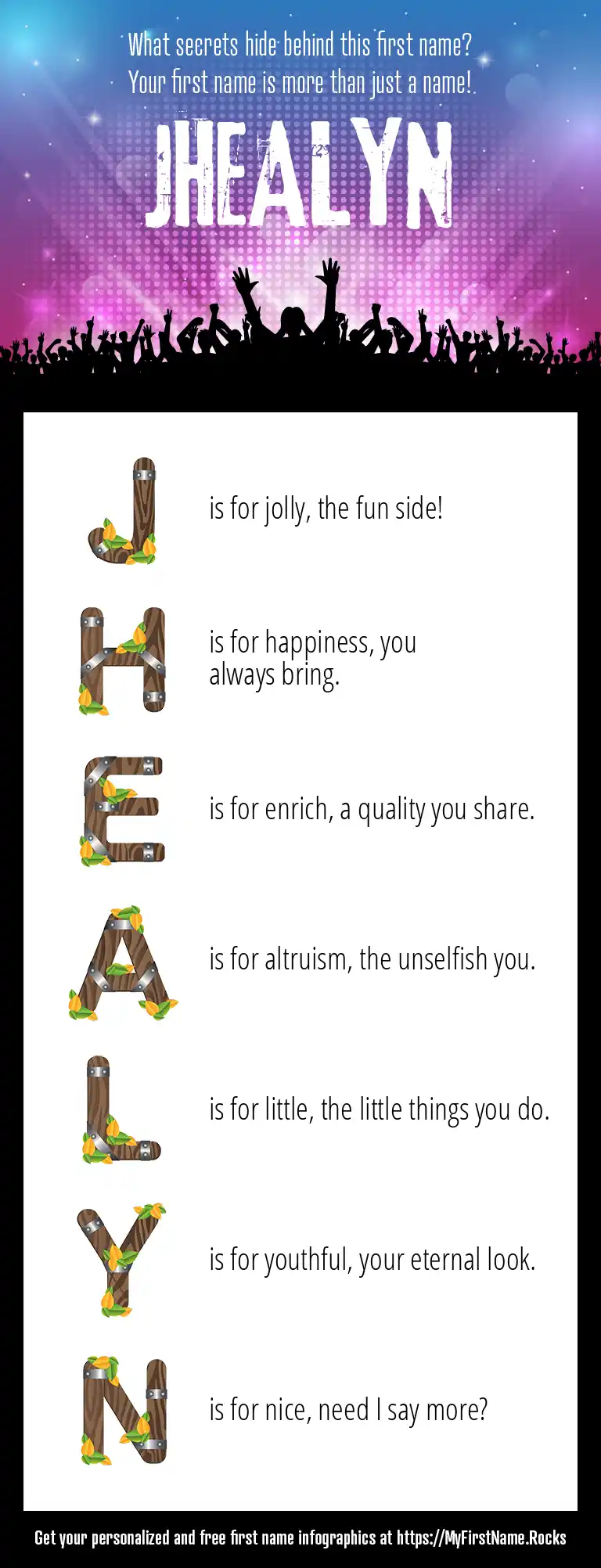 What secrets hide behind this first name?
Your first name is more than just a name!

JHEALYN

J is for jolly, the fun side!

H is for happiness, you always bring.

E is for enrich, a quality you share.

A is for altruism, the unselfish you.

L is for little, the little things you do.

Y is for youthful, your eternal look.

N is for nice, need I say more?

Get your personalized and free first name infographics at https://MyFirstName.Rocks