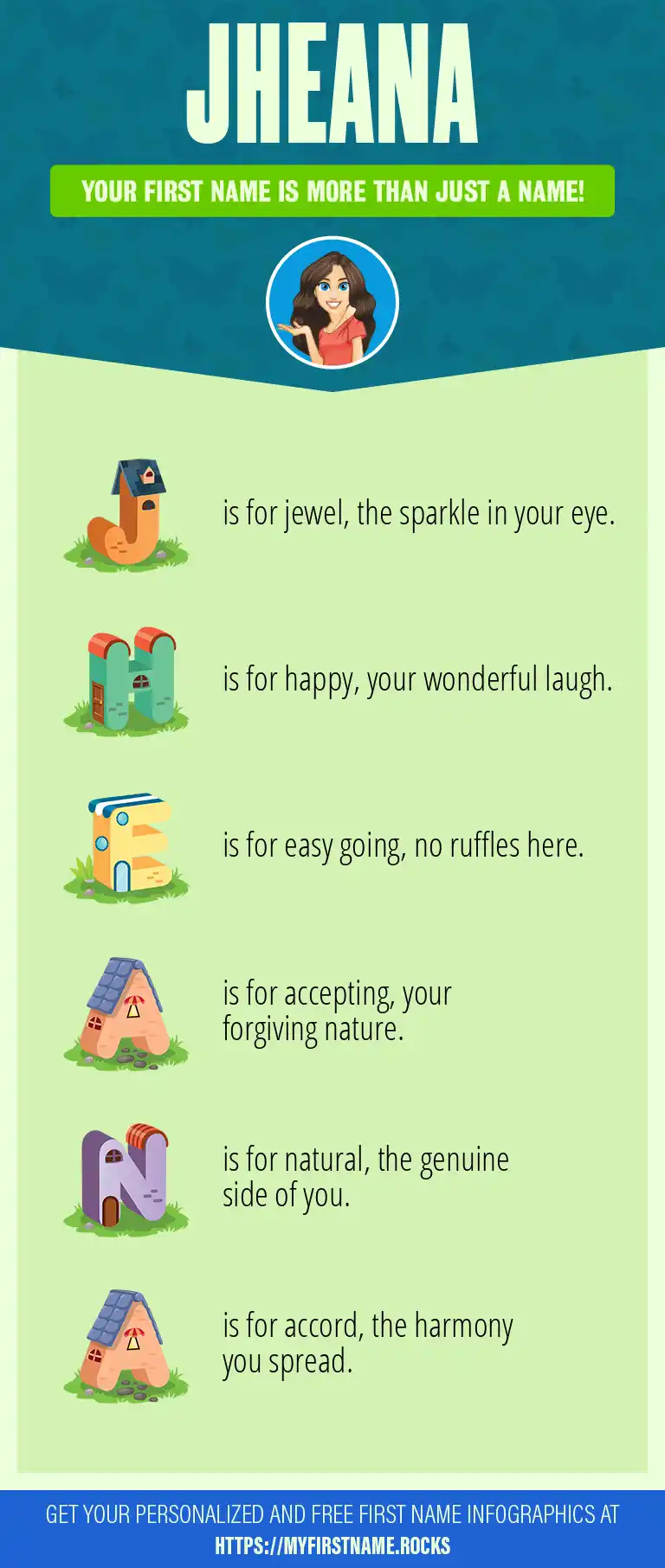 JHEANA

YOUR FIRST NAME IS MORE THAN JUST A NAME!

J is for jewel, the sparkle in your eye.

H is for happy, your wonderful laugh.

E is for easy going, no ruffles here.

A is for accepting, your forgiving nature.

N is for natural, the genuine side of you.

A is for accord, the harmony you spread.

GET YOUR PERSONALIZED AND FREE FIRST NAME INFOGRAPHICS AT
HTTPS://MYFIRSTNAME.ROCKS