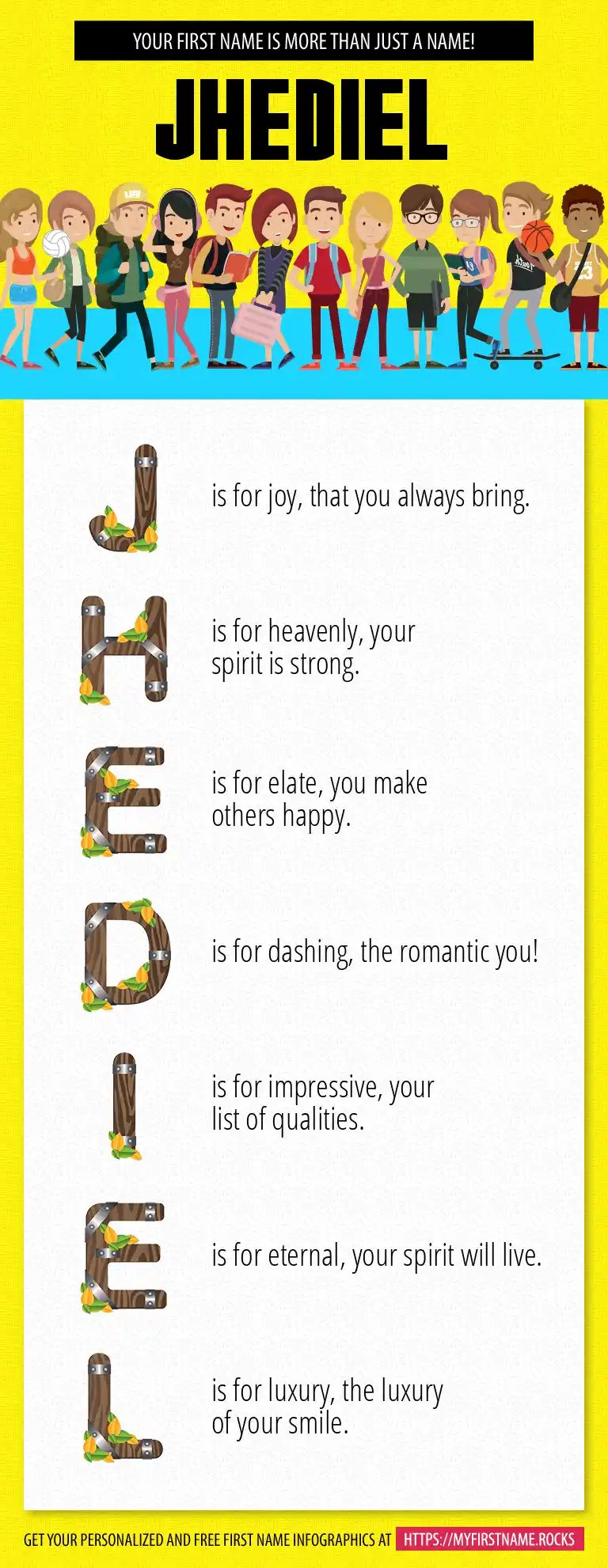 YOUR FIRST NAME IS MORE THAN JUST A NAME!

JHEDIEL

J is for joy, that you always bring.

H is for heavenly, your spirit is strong.

E is for elate, you make others happy.

D is for dashing, the romantic you!

I is for impressive, your list of qualities.

E is for eternal, your spirit will live.

L is for luxury, the luxury of your smile.

GET YOUR PERSONALIZED AND FREE FIRST NAME INFOGRAPHICS AT HTTPS://MYFIRSTNAME.ROCKS