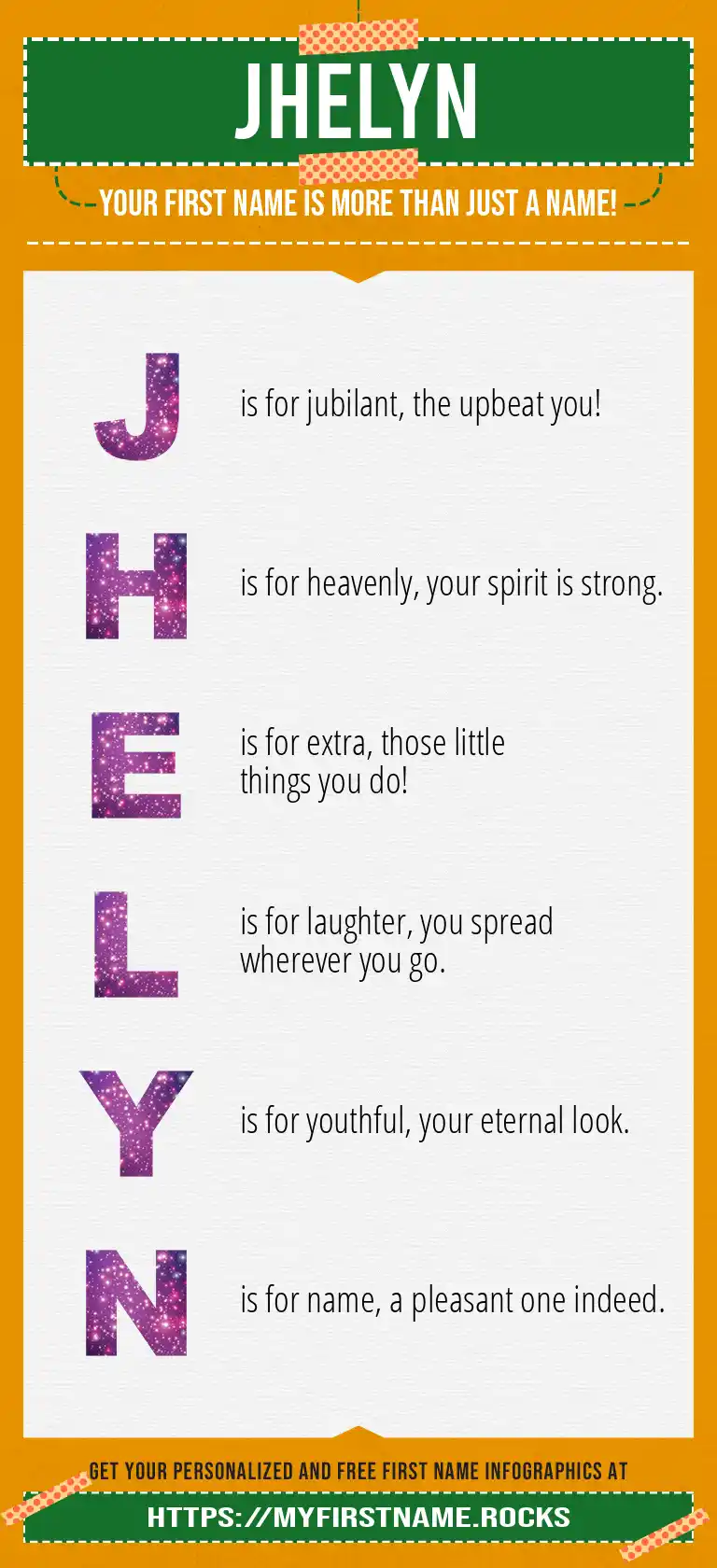 JHELYN

YOUR FIRST NAME IS MORE THAN JUST A NAME!

J is for jubilant, the upbeat you!

H is for heavenly, your spirit is strong.

E is for extra, those little things you do!

L is for laughter, you spread wherever you go.

Y is for youthful, your eternal look.

N is for name, a pleasant one indeed.

GET YOUR PERSONALIZED AND FREE FIRST NAME INFOGRAPHICS AT

HTTPS://MYFIRSTNAME.ROCKS