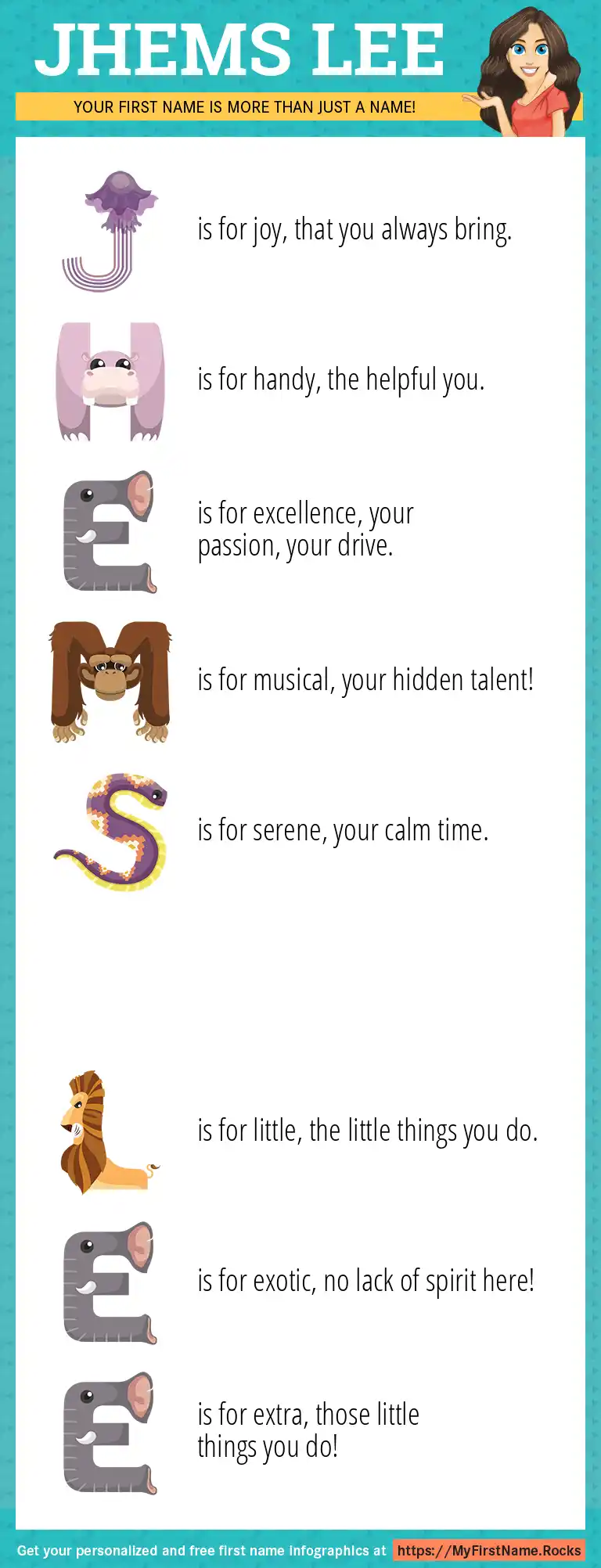 JHEMS LEE

YOUR FIRST NAME IS MORE THAN JUST A NAME!

J is for joy, that you always bring.

H is for handy, the helpful you.

E is for excellence, your passion, your drive.

M is for musical, your hidden talent!

S is for serene, your calm time.

L is for little, the little things you do.

E is for exotic, no lack of spirit here!

E is for extra, those little things you do!

Get your personalized and free first name infographics at https://MyFirstName.Rocks