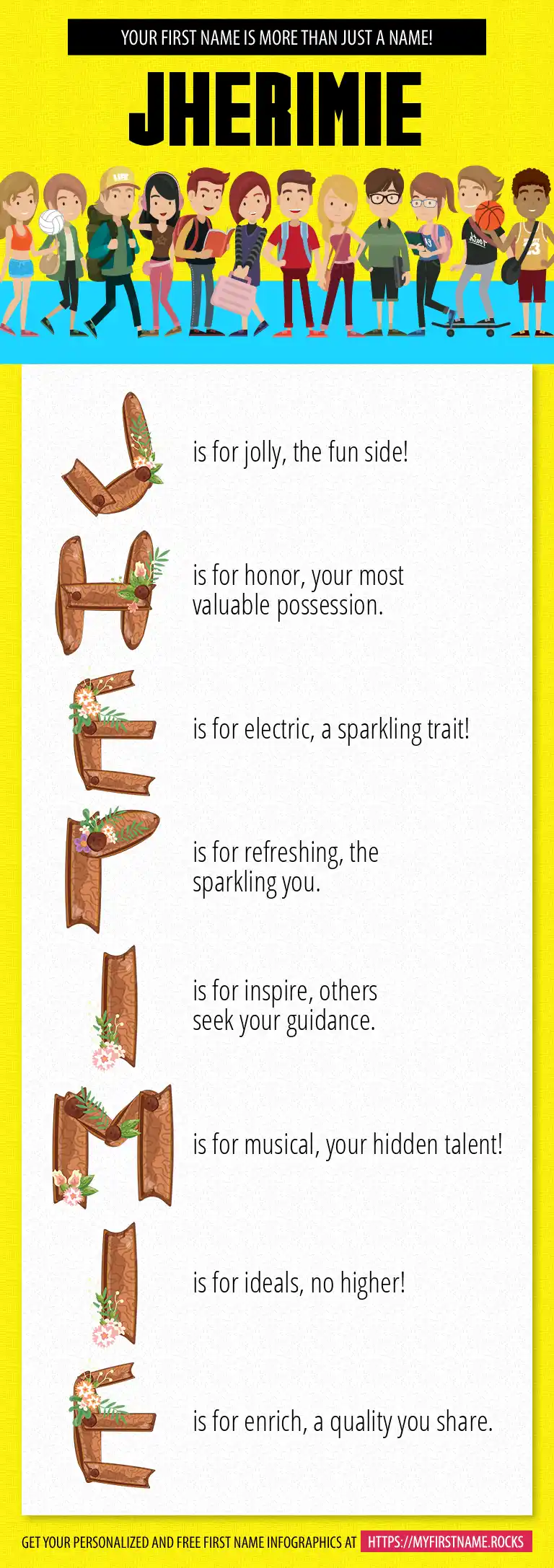 YOUR FIRST NAME IS MORE THAN JUST A NAME!

JHERIMIE

J is for jolly, the fun side!

H is for honor, your most valuable possession.

E is for electric, a sparkling trait!

R is for refreshing, the sparkling you.

I is for inspire, others seek your guidance.

M is for musical, your hidden talent!

I is for ideals, no higher!

E is for enrich, a quality you share.

GET YOUR PERSONALIZED AND FREE FIRST NAME INFOGRAPHICS AT HTTPS://MYFIRSTNAME.ROCKS