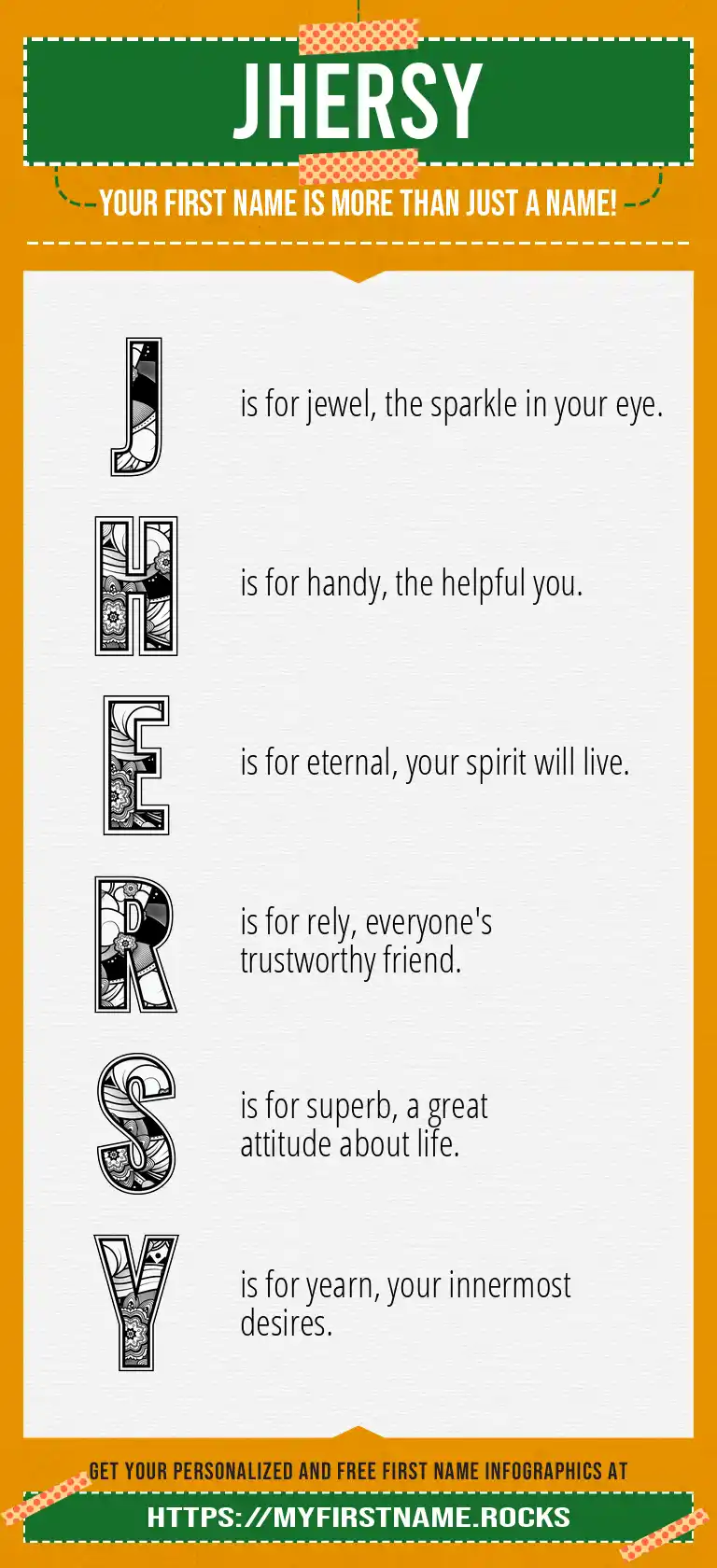 JHERSY

YOUR FIRST NAME IS MORE THAN JUST A NAME!

J is for jewel, the sparkle in your eye.

H is for handy, the helpful you.

E is for eternal, your spirit will live.

R is for rely, everyone's trustworthy friend.

S is for superb, a great attitude about life.

Y is for yearn, your innermost desires.

GET YOUR PERSONALIZED AND FREE FIRST NAME INFOGRAPHICS AT

HTTPS://MYFIRSTNAME.ROCKS