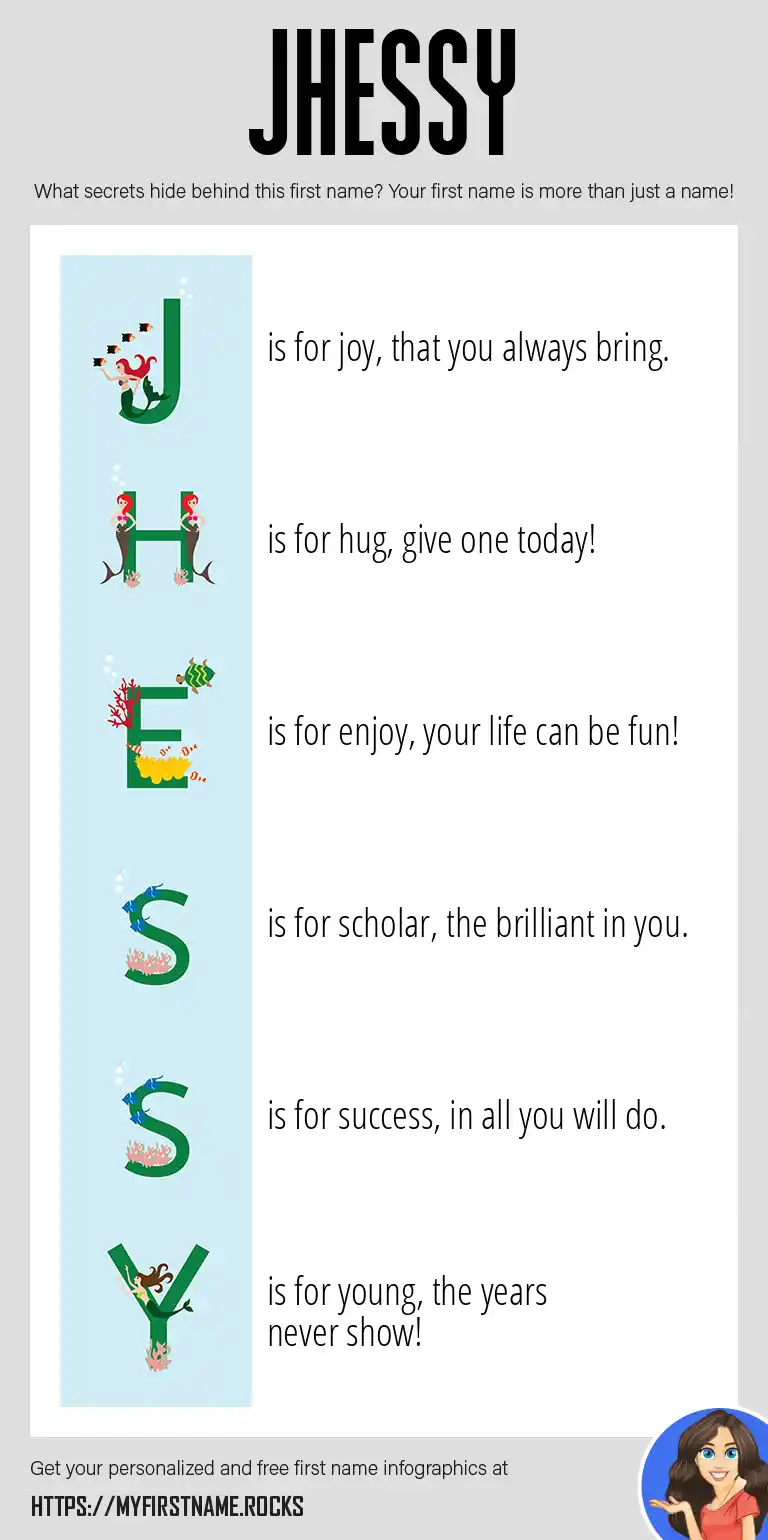 JHESSY

What secrets hide behind this first name? Your first name is more than just a name!

J is for joy, that you always bring.

H is for hug, give one today!

E is for enjoy, your life can be fun!

S is for scholar, the brilliant in you.

S is for success, in all you will do.

Y is for young, the years never show!

Get your personalized and free first name infographics at

HTTPS://MYFIRSTNAME.ROCKS