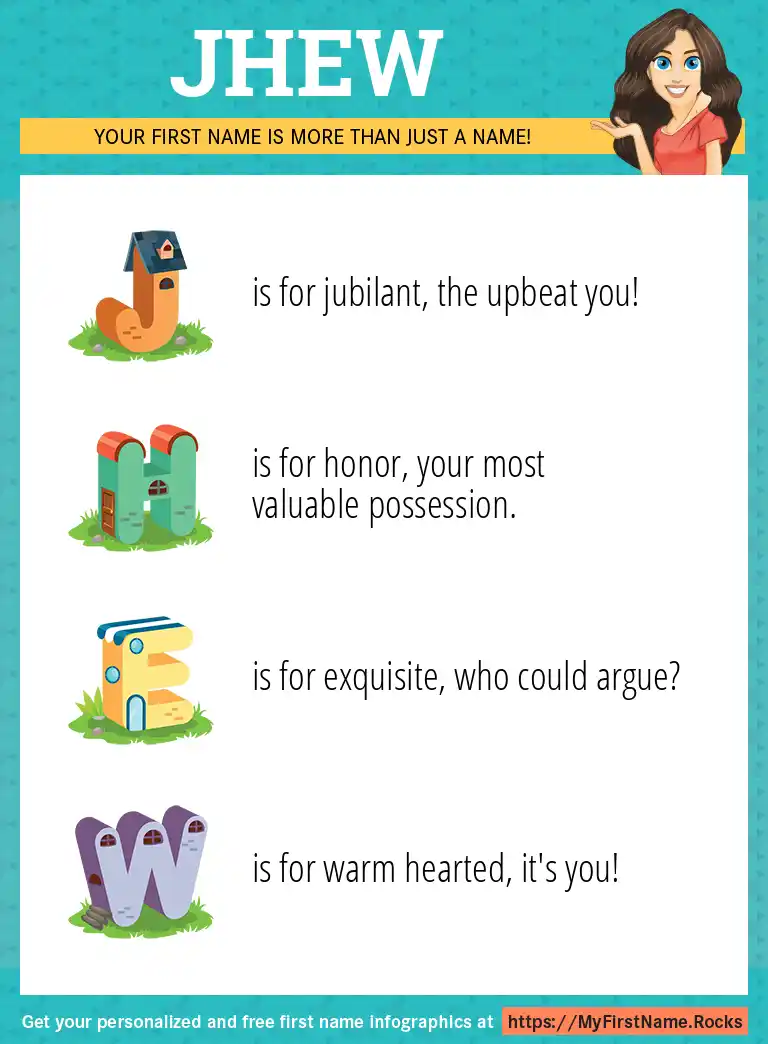 JHEW

YOUR FIRST NAME IS MORE THAN JUST A NAME!

J is for jubilant, the upbeat you!

H is for honor, your most valuable possession.

E is for exquisite, who could argue?

W is for warm hearted, it's you!

Get your personalized and free first name infographics at https://MyFirstName.Rocks