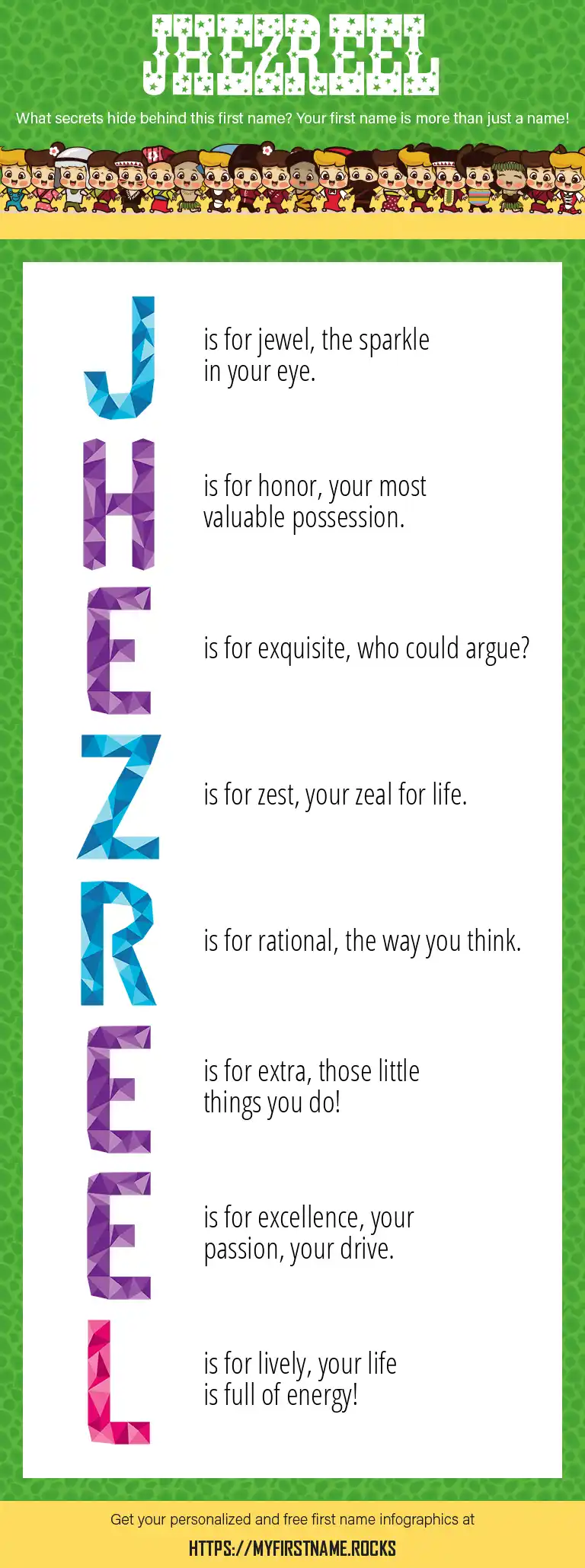 JHEZREEL

What secrets hide behind this first name? Your first name is more than just a name!

J is for jewel, the sparkle in your eye.

H is for honor, your most valuable possession.

E is for exquisite, who could argue?

Z is for zest, your zeal for life.

R is for rational, the way you think.

E is for extra, those little things you do!

E is for excellence, your passion, your drive.

L is for lively, your life is full of energy!

Get your personalized and free first name infographics at

HTTPS://MYFIRSTNAME.ROCKS