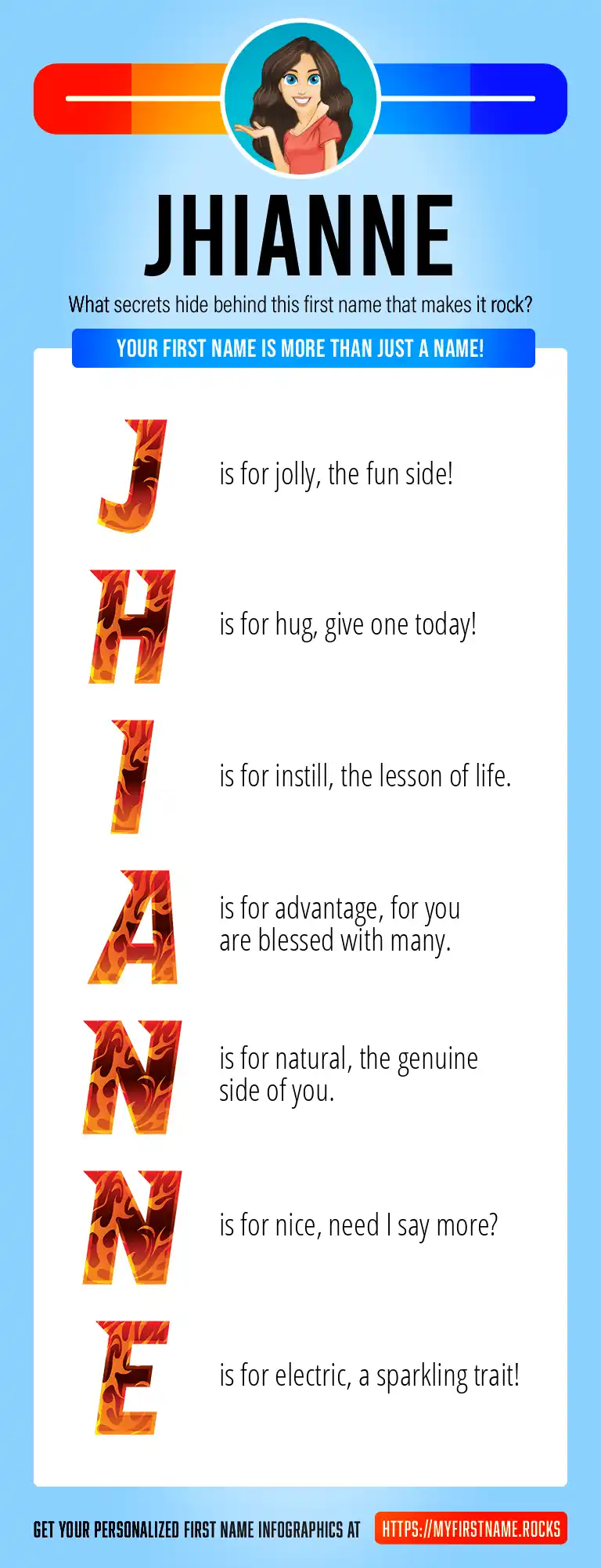 JHIANNE

What secrets hide behind this first name that makes it rock?

YOUR FIRST NAME IS MORE THAN JUST A NAME!

J is for jolly, the fun side!

H is for hug, give one today!

I is for instill, the lesson of life.

A is for advantage, for you are blessed with many.

N is for natural, the genuine side of you.

N is for nice, need I say more?

E is for electric, a sparkling trait!

GET YOUR PERSONALIZED FIRST NAME INFOGRAPHICS AT HTTPS://MYFIRSTNAME.ROCKS