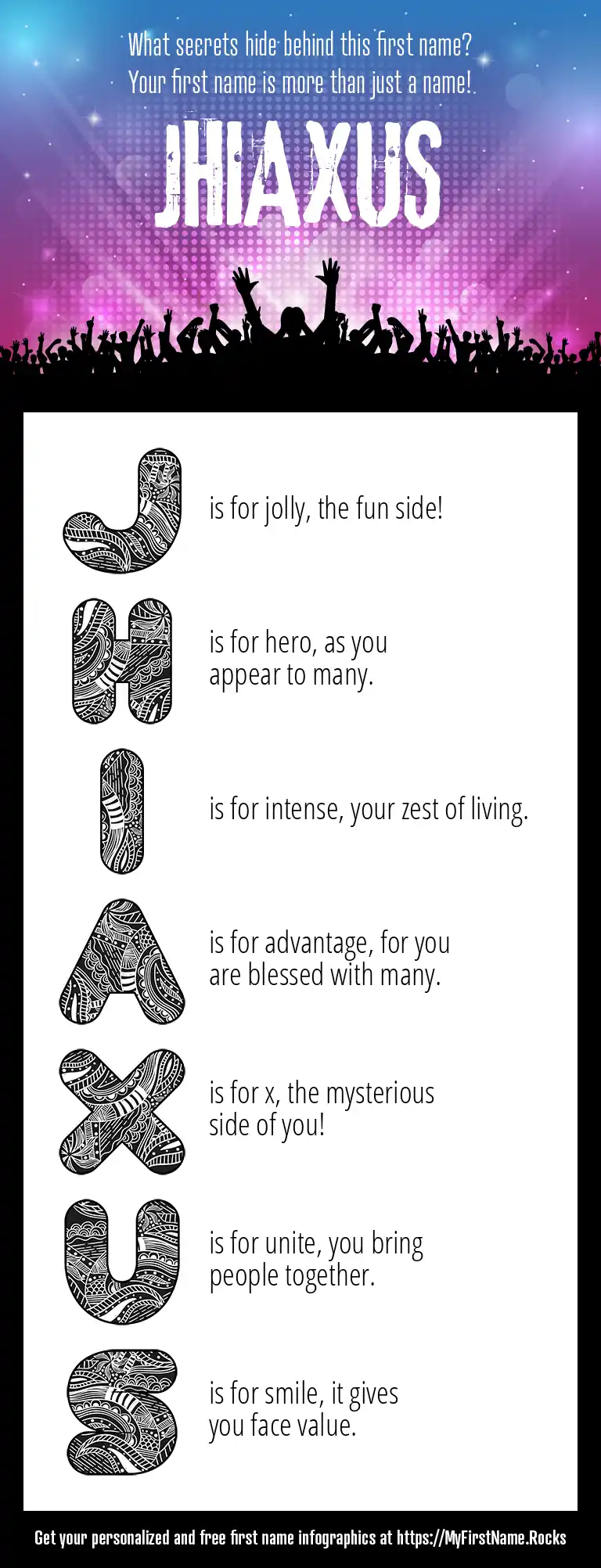 What secrets hide behind this first name?
Your first name is more than just a name!

JHIAXUS

J is for jolly, the fun side!

H is for hero, as you appear to many.

I is for intense, your zest of living.

A is for advantage, for you are blessed with many.

X is for x, the mysterious side of you!

U is for unite, you bring people together.

S is for smile, it gives you face value.

Get your personalized and free first name infographics at https://MyFirstName.Rocks