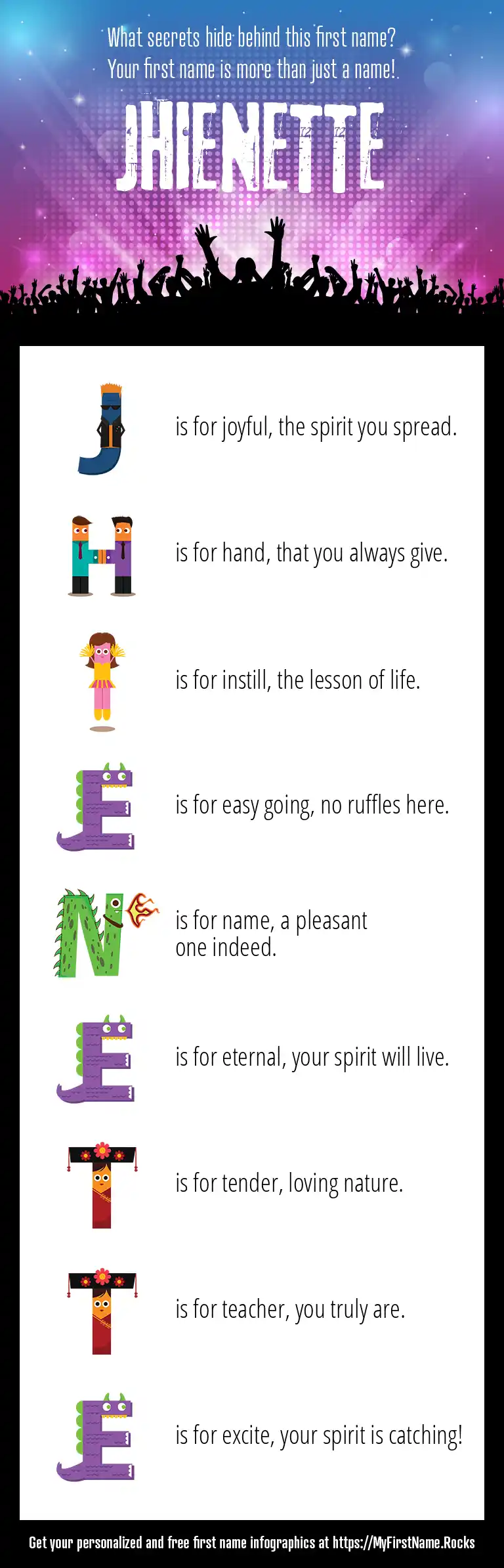 What secrets hide behind this first name?
Your first name is more than just a name!

JHIENETTE

J is for joyful, the spirit you spread.

H is for hand, that you always give.

I is for instill, the lesson of life.

E is for easy going, no ruffles here.

N is for name, a pleasant one indeed.

E is for eternal, your spirit will live.

T is for tender, loving nature.

T is for teacher, you truly are.

E is for excite, your spirit is catching!

Get your personalized and free first name infographics at https://MyFirstName.Rocks