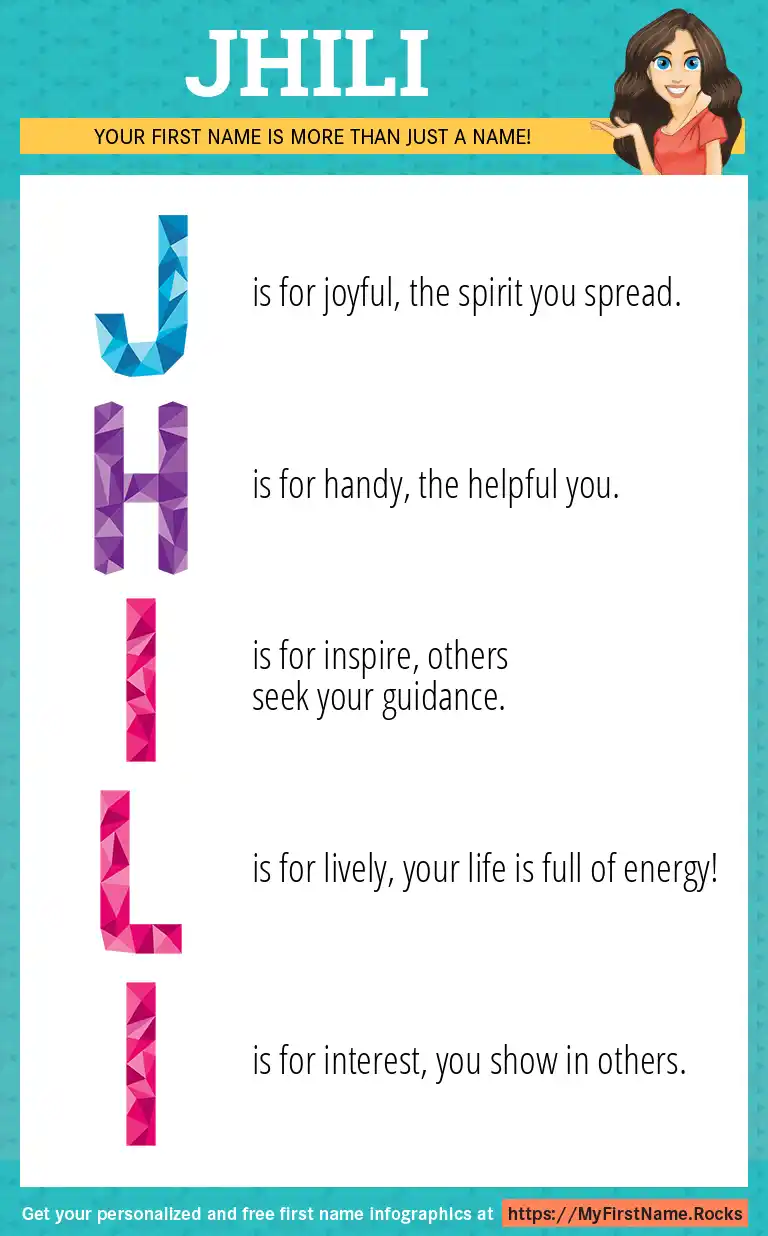 JHILI

YOUR FIRST NAME IS MORE THAN JUST A NAME!

J is for joyful, the spirit you spread.

H is for handy, the helpful you.

I is for inspire, others seek your guidance.

L is for lively, your life is full of energy!

I is for interest, you show in others.

Get your personalized and free first name infographics at https://MyFirstName.Rocks