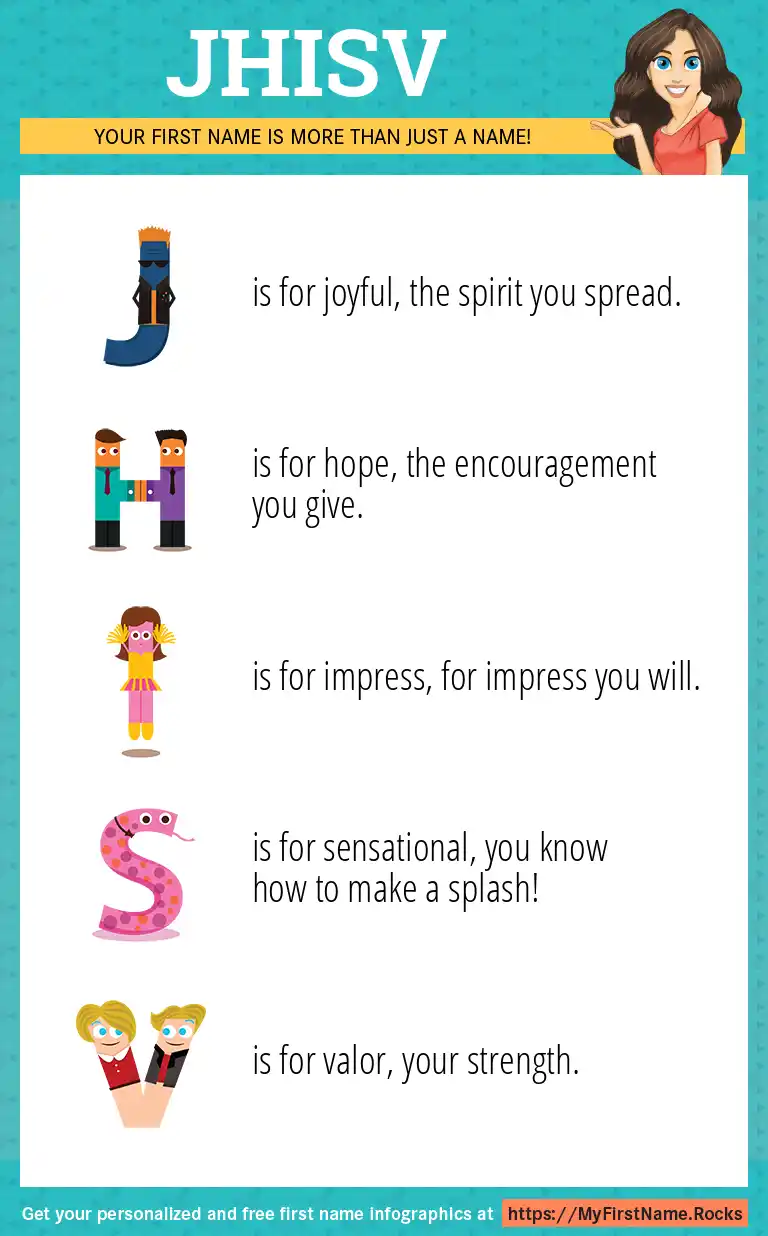 JHISV

YOUR FIRST NAME IS MORE THAN JUST A NAME!

J is for joyful, the spirit you spread.

H is for hope, the encouragement you give.

I is for impress, for impress you will.

S is for sensational, you know how to make a splash!

V is for valor, your strength.

Get your personalized and free first name infographics at https://MyFirstName.Rocks