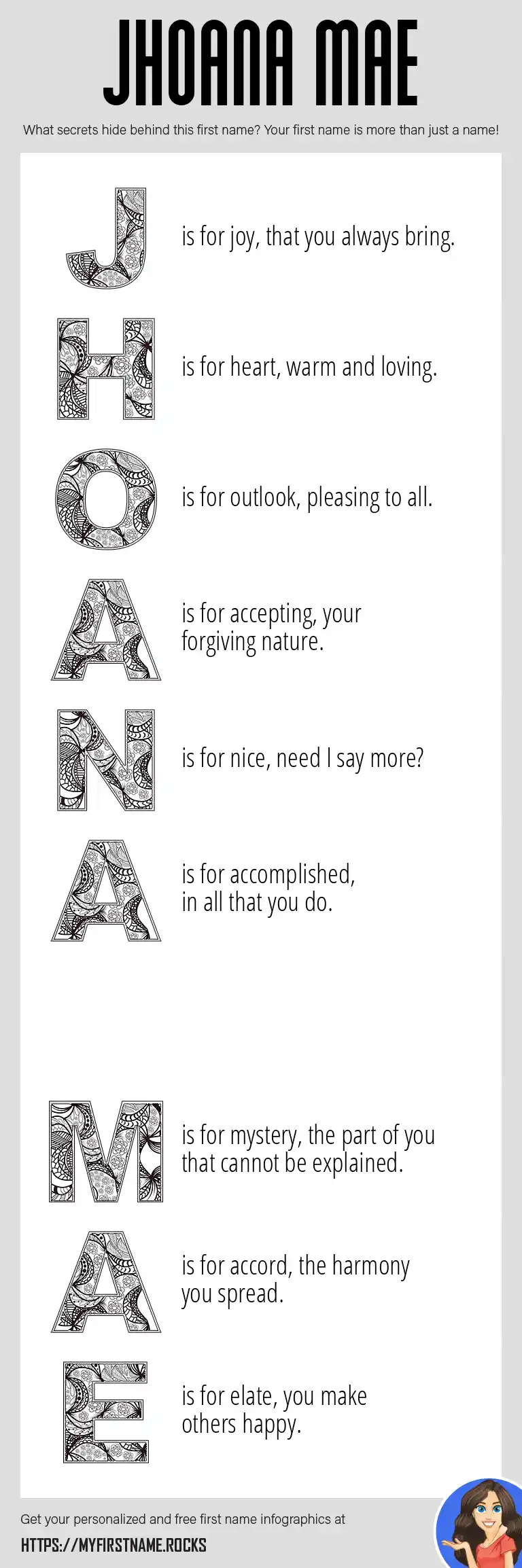 JHOANA MAE

What secrets hide behind this first name? Your first name is more than just a name!

J is for joy, that you always bring.

H is for heart, warm and loving.

O is for outlook, pleasing to all.

A is for accepting, your forgiving nature.

N is for nice, need I say more?

A is for accomplished, in all that you do.

M is for mystery, the part of you that cannot be explained.

A is for accord, the harmony you spread.

E is for elate, you make others happy.

Get your personalized and free first name infographics at

HTTPS://MYFIRSTNAME.ROCKS