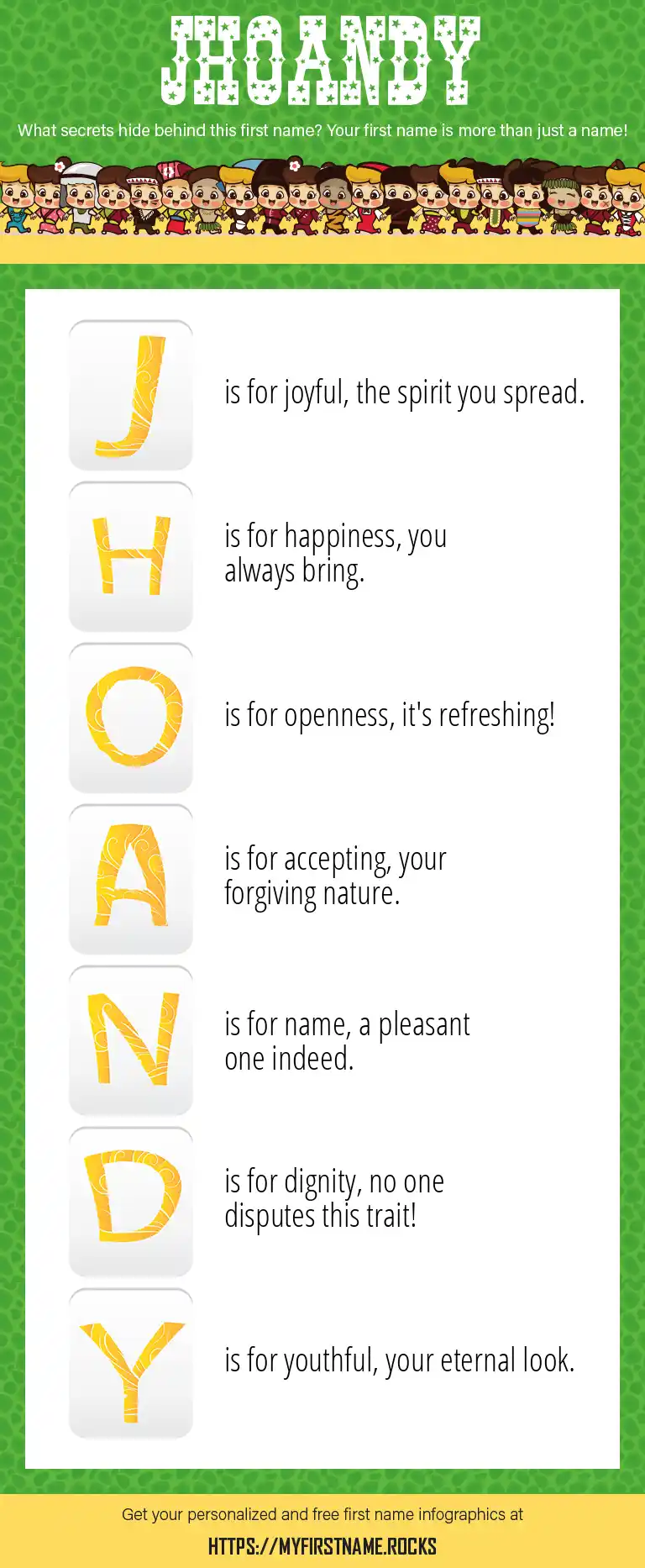 JHOANDY

What secrets hide behind this first name? Your first name is more than just a name!

J is for joyful, the spirit you spread.

H is for happiness, you always bring.

O is for openness, it's refreshing!

A is for accepting, your forgiving nature.

N is for name, a pleasant one indeed.

D is for dignity, no one disputes this trait!

Y is for youthful, your eternal look.

Get your personalized and free first name infographics at

HTTPS://MYFIRSTNAME.ROCKS