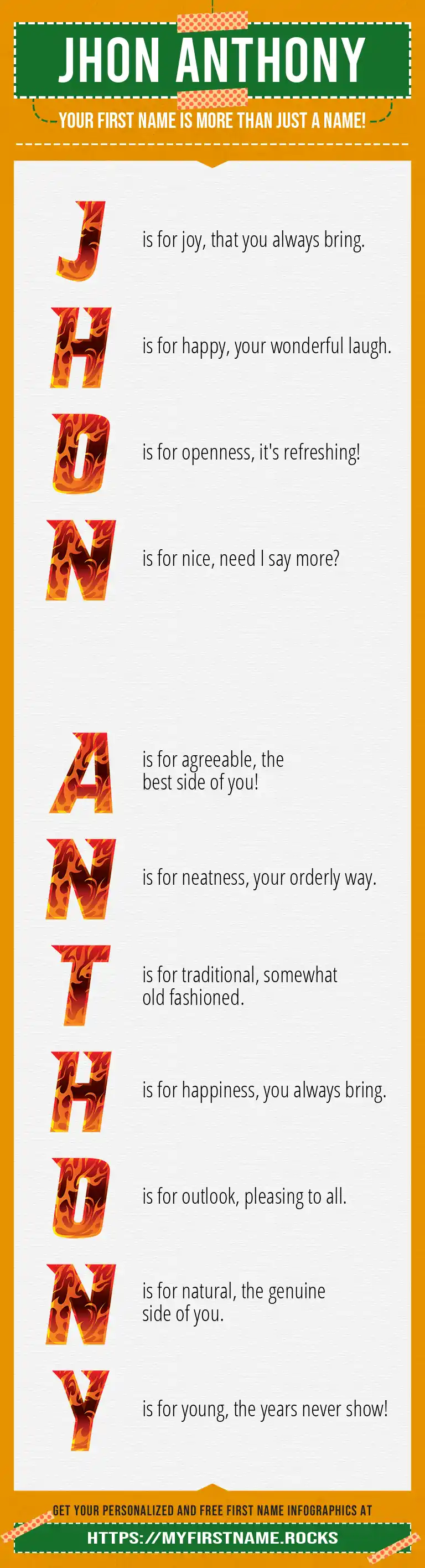 JHON ANTHONY

YOUR FIRST NAME IS MORE THAN JUST A NAME!

J is for joy, that you always bring.

H is for happy, your wonderful laugh.

O is for openness, it's refreshing!

N is for nice, need I say more?

A is for agreeable, the best side of you!

N is for neatness, your orderly way.

T is for traditional, somewhat old fashioned.

H is for happiness, you always bring.

O is for outlook, pleasing to all.

N is for natural, the genuine side of you.

Y is for young, the years never show!

GET YOUR PERSONALIZED AND FREE FIRST NAME INFOGRAPHICS AT

HTTPS://MYFIRSTNAME.ROCKS