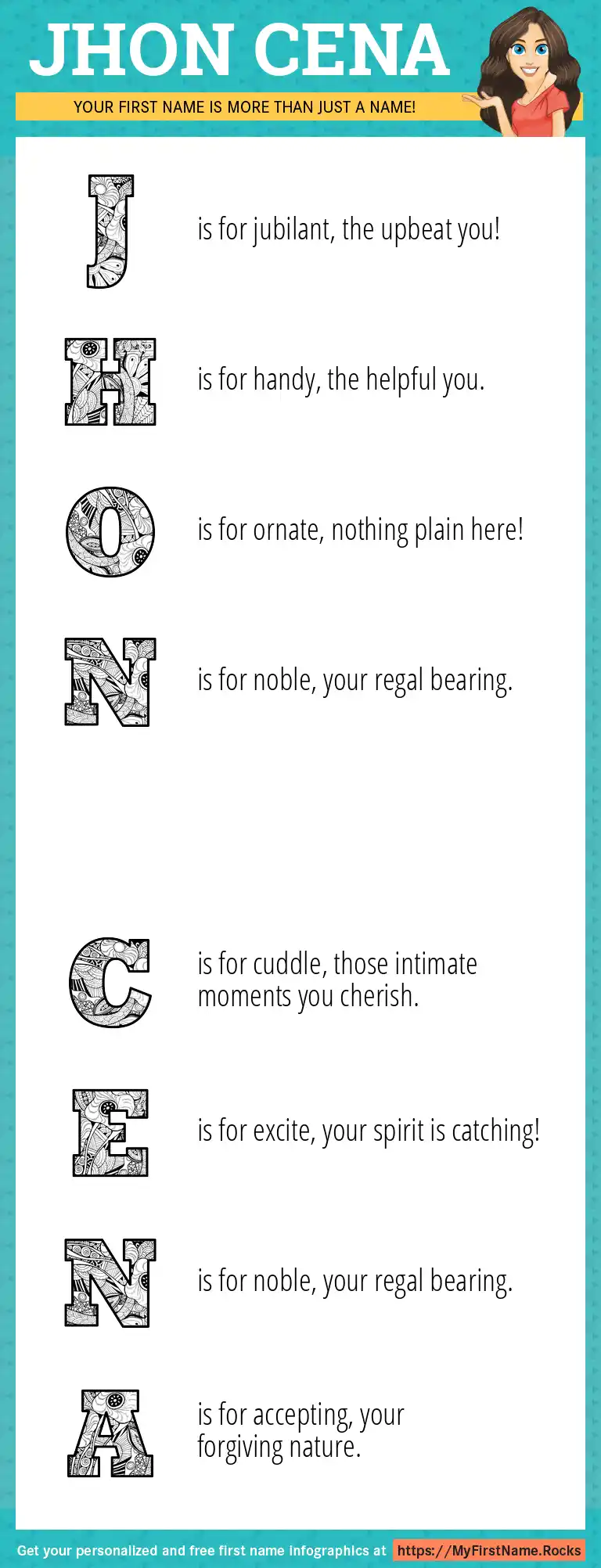 JHON CENA

YOUR FIRST NAME IS MORE THAN JUST A NAME!

J is for jubilant, the upbeat you!

H is for handy, the helpful you.

O is for ornate, nothing plain here!

N is for noble, your regal bearing.

C is for cuddle, those intimate moments you cherish.

E is for excite, your spirit is catching!

N is for noble, your regal bearing.

A is for accepting, your forgiving nature.

Get your personalized and free first name infographics at https://MyFirstName.Rocks