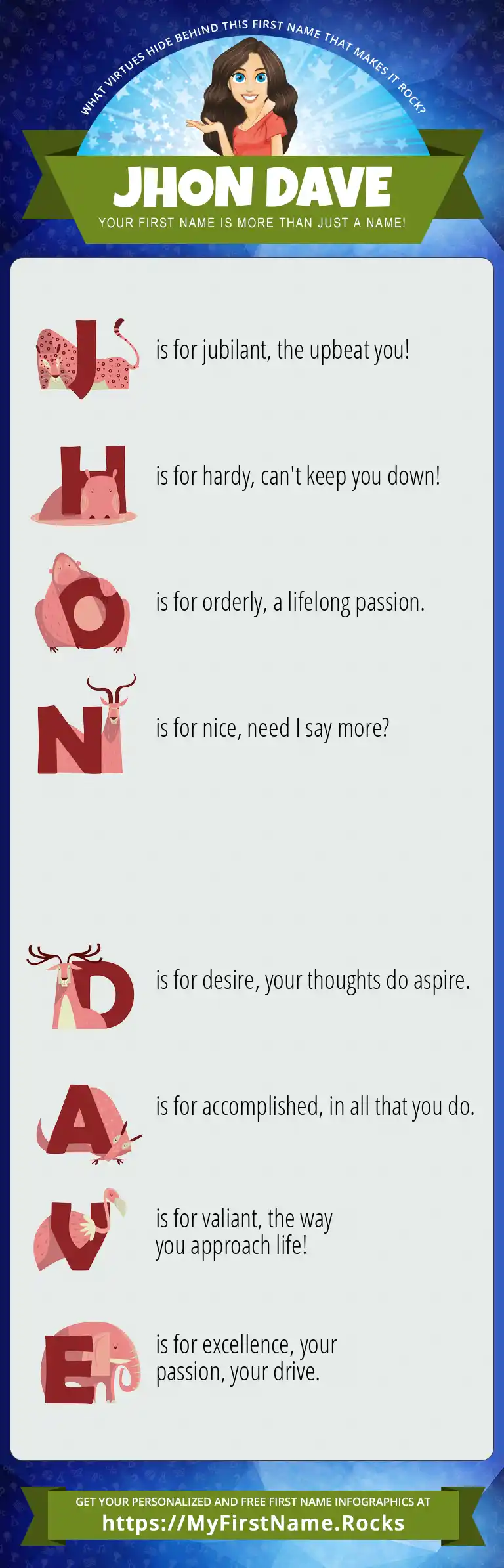 WHAT VIRTUES HIDE BEHIND THIS FIRST NAME THAT MAKES IT ROCK?

JHON DAVE

YOUR FIRST NAME IS MORE THAN JUST A NAME!

J is for jubilant, the upbeat you!

H is for hardy, can't keep you down!

O is for orderly, a lifelong passion.

N is for nice, need I say more?

D is for desire, your thoughts do aspire.

A is for accomplished, in all that you do.

V is for valiant, the way you approach life!

E is for excellence, your passion, your drive.

GET YOUR PERSONALIZED AND FREE FIRST NAME INFOGRAPHICS AT

https://MyFirstName.Rocks