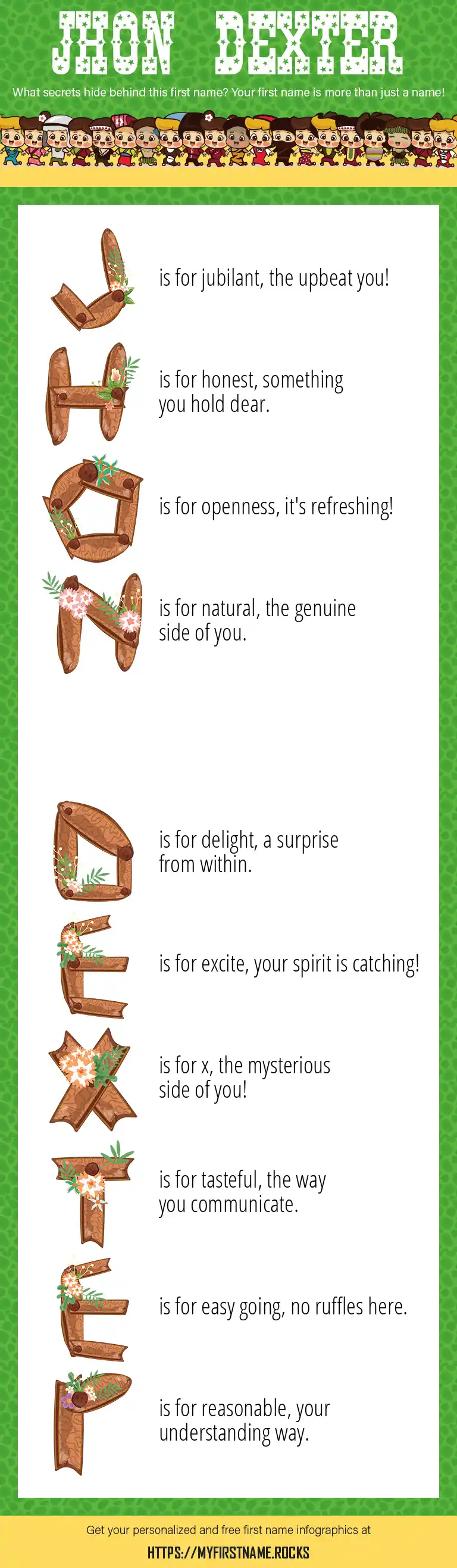 JHON DEXTER

What secrets hide behind this first name? Your first name is more than just a name!

J is for jubilant, the upbeat you!

H is for honest, something you hold dear.

O is for openness, it's refreshing!

N is for natural, the genuine side of you.

D is for delight, a surprise from within.

E is for excite, your spirit is catching!

X is for x, the mysterious side of you!

T is for tasteful, the way you communicate.

E is for easy going, no ruffles here.

R is for reasonable, your understanding way.

Get your personalized and free first name infographics at

HTTPS://MYFIRSTNAME.ROCKS