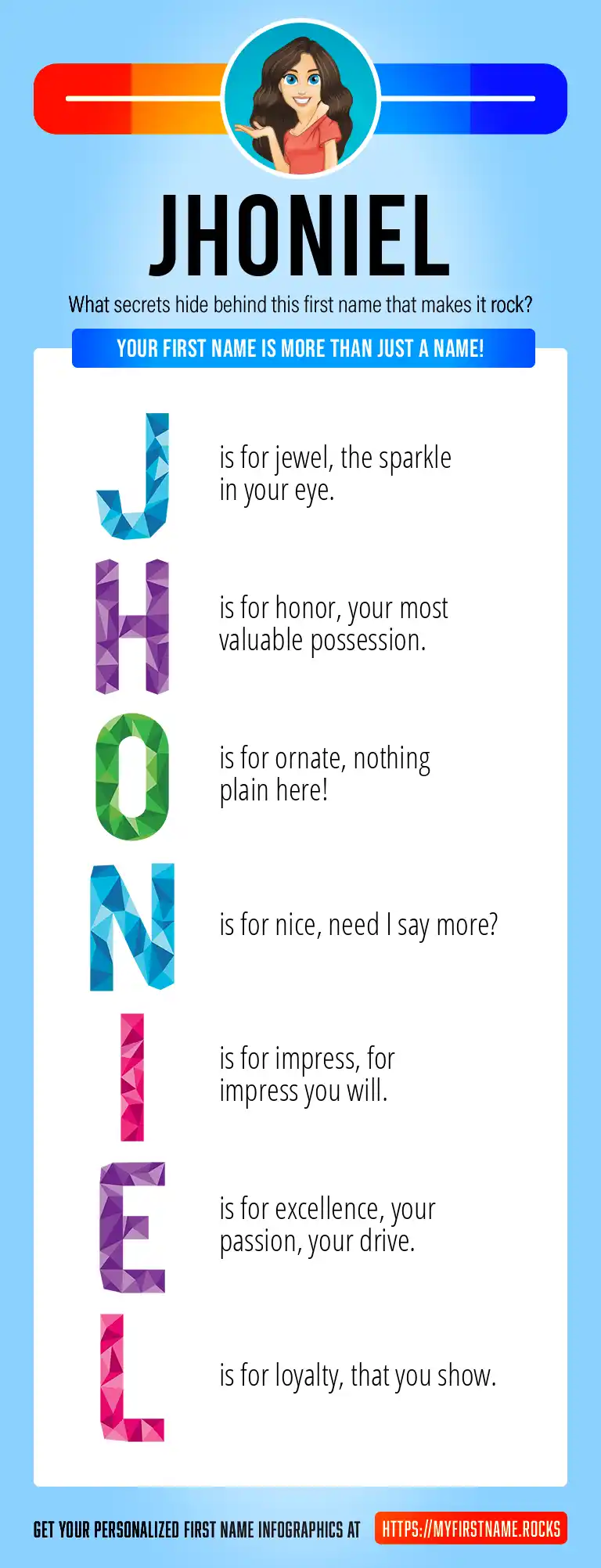 JHONIEL

What secrets hide behind this first name that makes it rock?

YOUR FIRST NAME IS MORE THAN JUST A NAME!

J is for jewel, the sparkle in your eye.

H is for honor, your most valuable possession.

O is for ornate, nothing plain here!

N is for nice, need I say more?

I is for impress, for impress you will.

E is for excellence, your passion, your drive.

L is for loyalty, that you show.

GET YOUR PERSONALIZED FIRST NAME INFOGRAPHICS AT HTTPS://MYFIRSTNAME.ROCKS