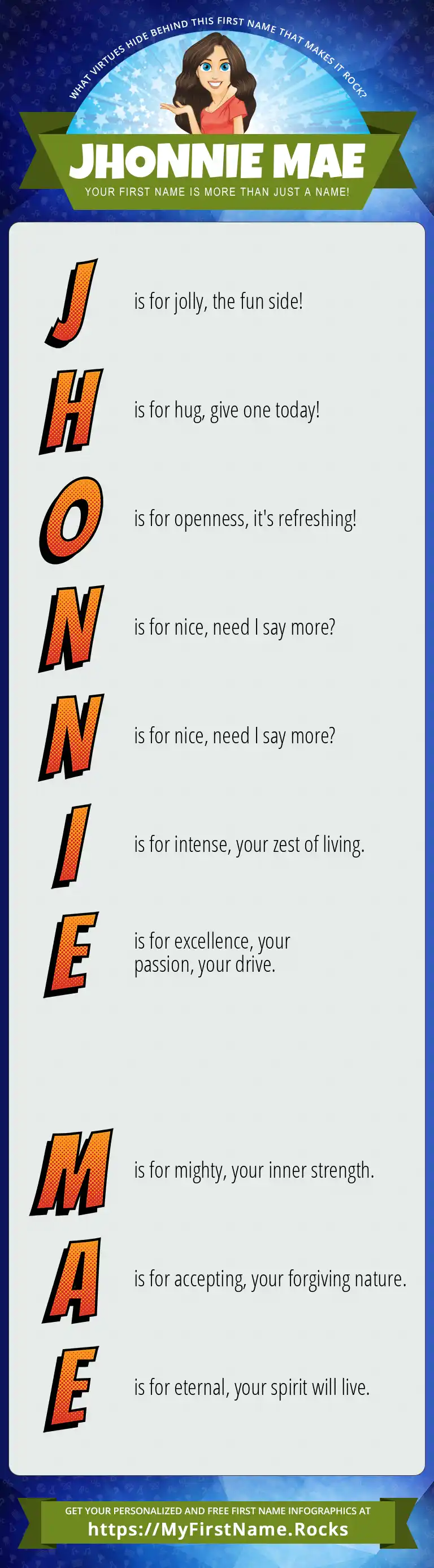 WHAT VIRTUES HIDE BEHIND THIS FIRST NAME THAT MAKES IT ROCK?

JHONNIE MAE

YOUR FIRST NAME IS MORE THAN JUST A NAME!

J is for jolly, the fun side!

H is for hug, give one today!

O is for openness, it's refreshing!

N is for nice, need I say more?

N is for nice, need I say more?

I is for intense, your zest of living.

E is for excellence, your passion, your drive.

M is for mighty, your inner strength.

A is for accepting, your forgiving nature.

E is for eternal, your spirit will live.

GET YOUR PERSONALIZED AND FREE FIRST NAME INFOGRAPHICS AT

https://MyFirstName.Rocks