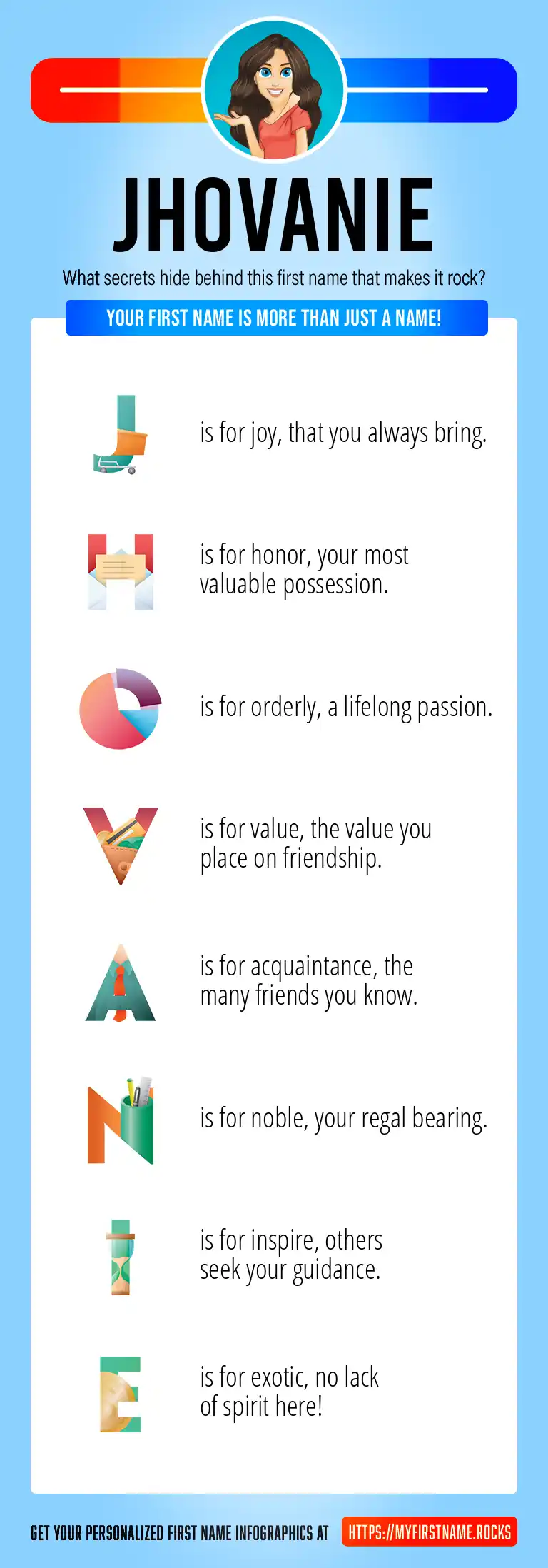 JHOVANIE

What secrets hide behind this first name that makes it rock?

YOUR FIRST NAME IS MORE THAN JUST A NAME!

J is for joy, that you always bring.

H is for honor, your most valuable possession.

O is for orderly, a lifelong passion.

V is for value, the value you place on friendship.

A is for acquaintance, the many friends you know.

N is for noble, your regal bearing.

I is for inspire, others seek your guidance.

E is for exotic, no lack of spirit here!

GET YOUR PERSONALIZED FIRST NAME INFOGRAPHICS AT HTTPS://MYFIRSTNAME.ROCKS