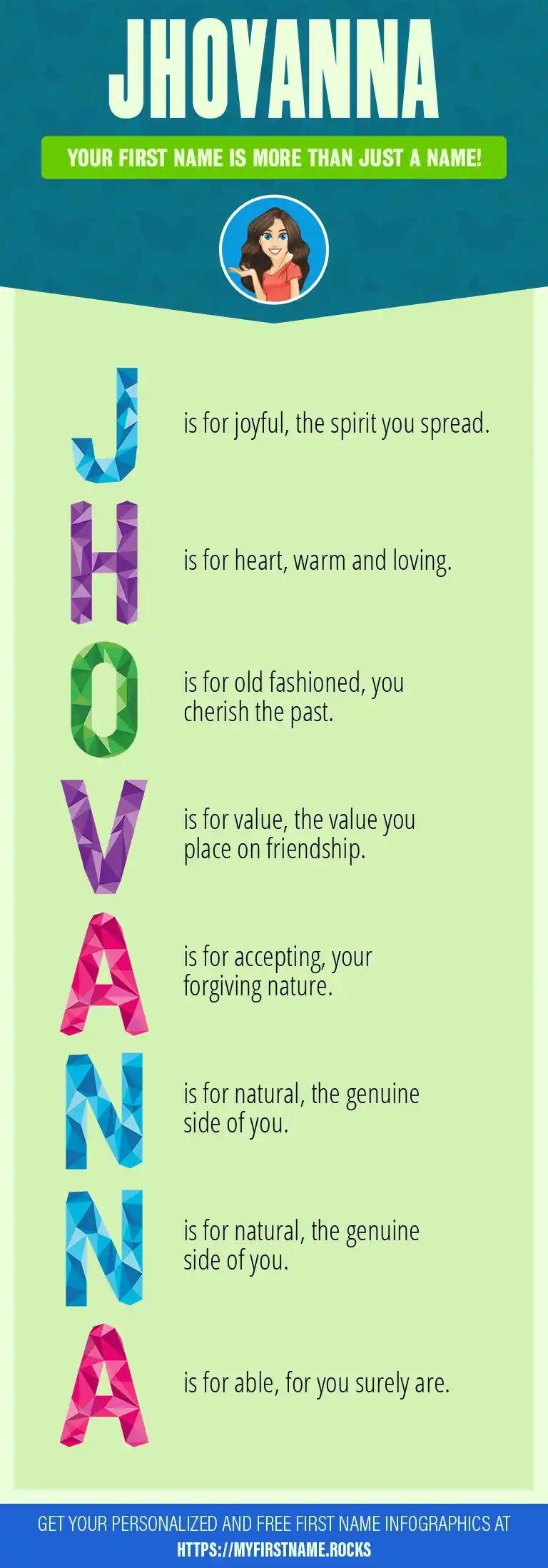 JHOVANNA

YOUR FIRST NAME IS MORE THAN JUST A NAME!

J is for joyful, the spirit you spread.

H is for heart, warm and loving.

O is for old fashioned, you cherish the past.

V is for value, the value you place on friendship.

A is for accepting, your forgiving nature.

N is for natural, the genuine side of you.

N is for natural, the genuine side of you.

A is for able, for you surely are.

GET YOUR PERSONALIZED AND FREE FIRST NAME INFOGRAPHICS AT HTTPS://MYFIRSTNAME.ROCKS