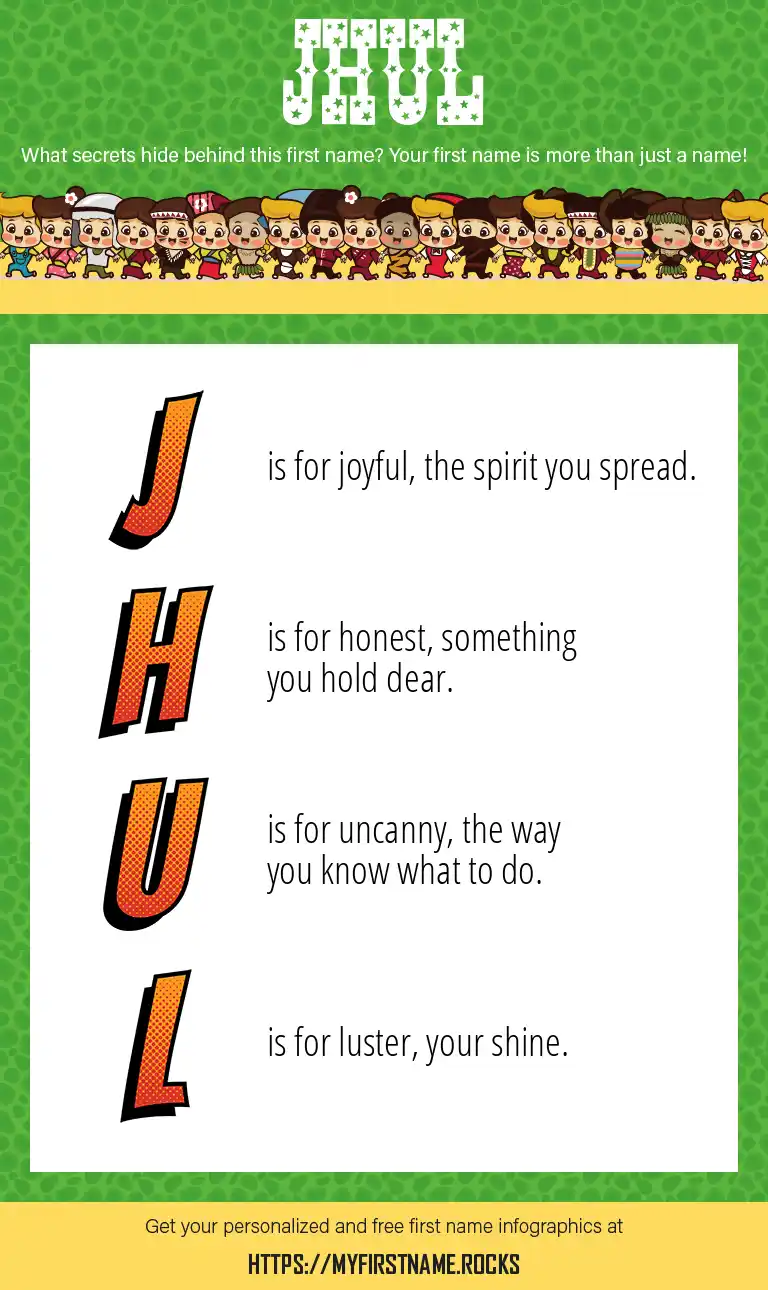 JHUL

What secrets hide behind this first name? Your first name is more than just a name!

J is for joyful, the spirit you spread.

H is for honest, something you hold dear.

U is for uncanny, the way you know what to do.

L is for luster, your shine.

Get your personalized and free first name infographics at

HTTPS://MYFIRSTNAME.ROCKS